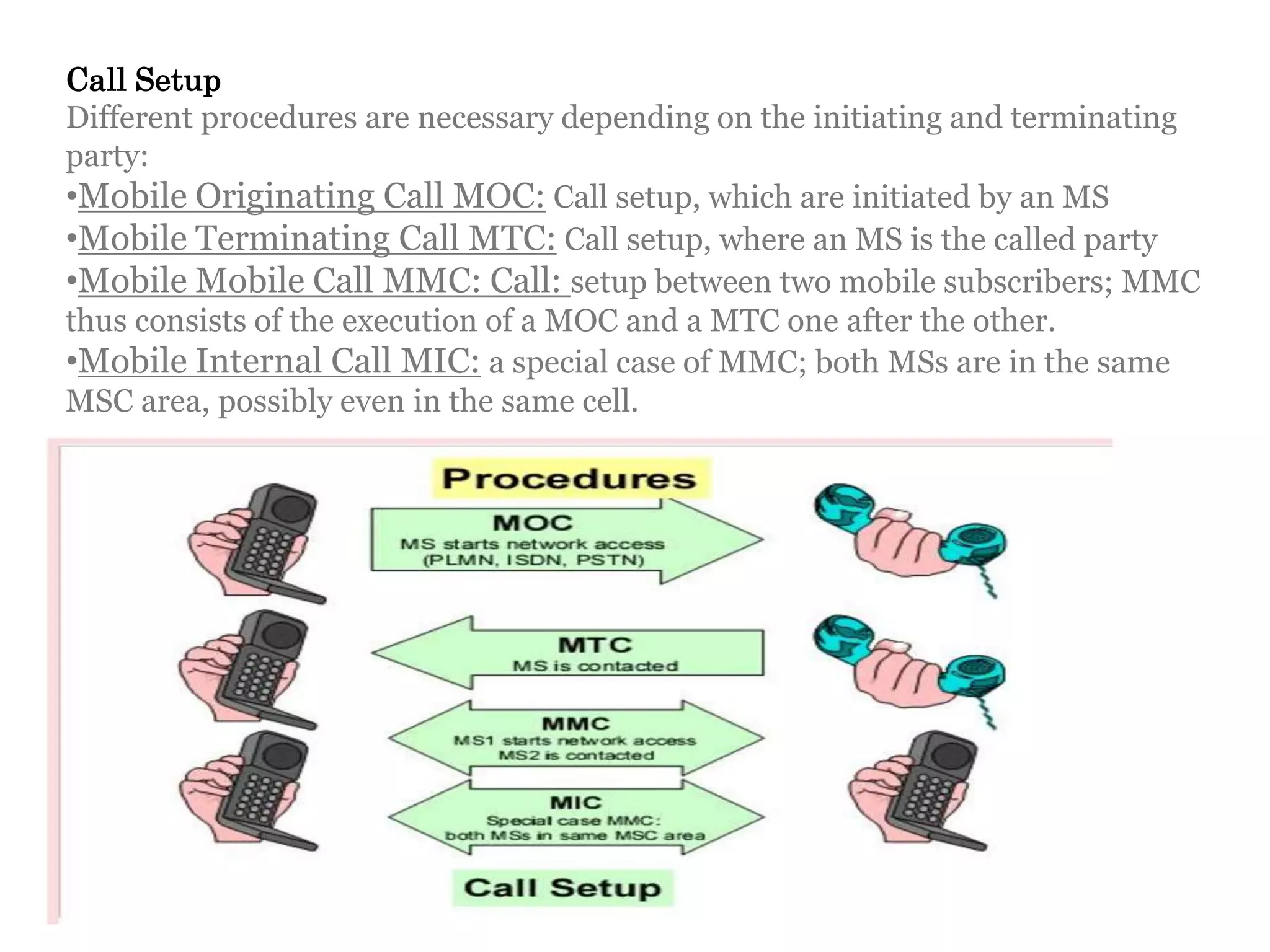 Call Setup
Different procedures are necessary depending on the initiating and terminating party:
•Mobile Originating Call MOC: Call setup, which are initiated by an MS
•Mobile Terminating Call MTC: Call setup, where an MS is the called party
•Mobile Mobile Call MMC: Call: setup between two mobile subscribers; MMC thus consists of the execution of a MOC and a MTC one after the other.
•Mobile Internal Call MIC: a special case of MMC; both MSs are in the same MSC area, possibly even in the same cell.

Procedures

MOC
MS starts network access
(PLMN, ISDN, PSTN)

MTC
MS is contacted

MMC
MS1 starts network access
MS2 is contacted

MIC
Special case MMC:
both MSs in same MSC area

Call Setup