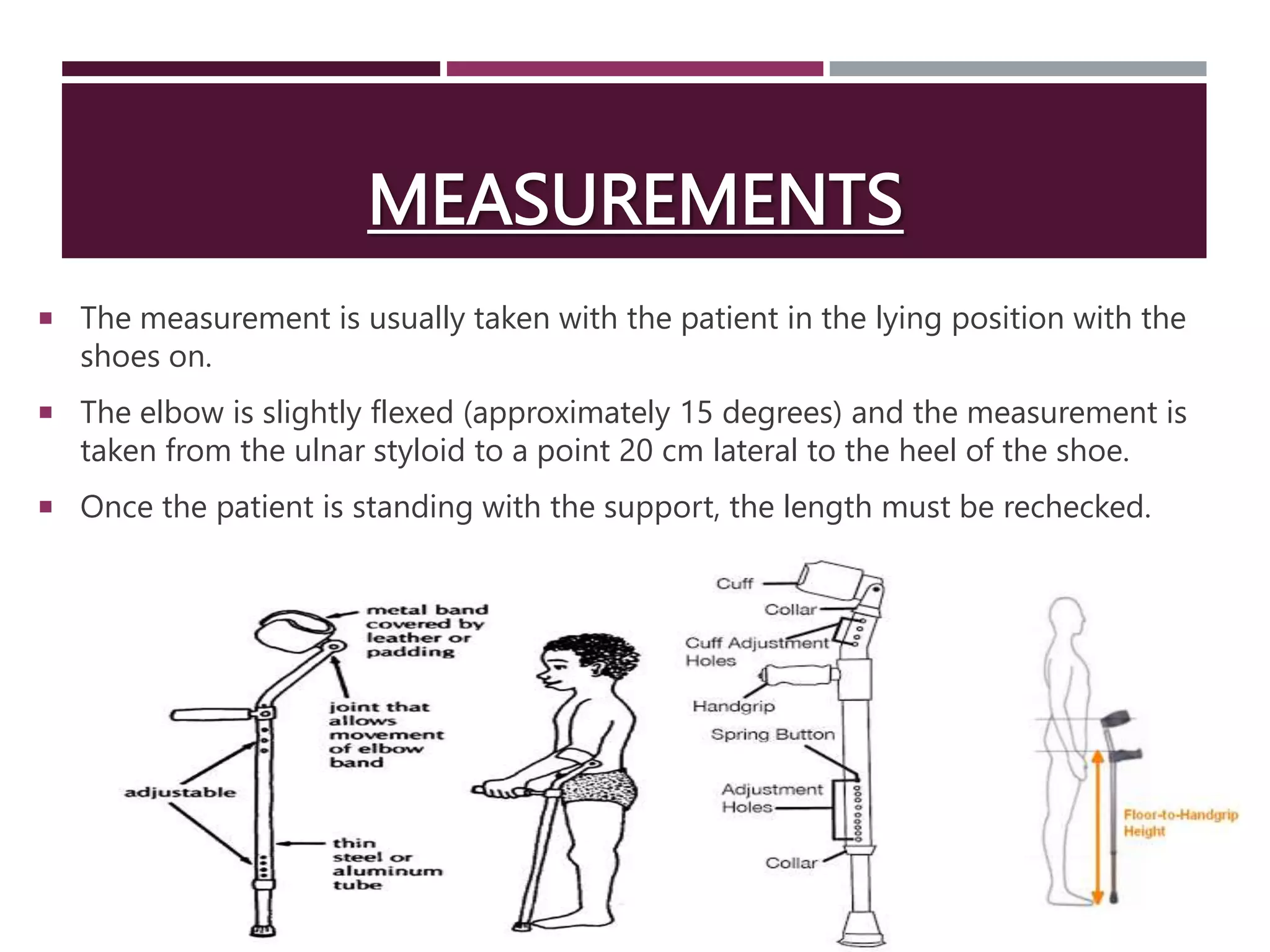 MEASUREMENTS

▪ The measurement is usually taken with the patient in the lying position with the shoes on.

▪ The elbow is slightly flexed (approximately 15 degrees) and the measurement is taken from the ulnar styloid to a point 20 cm lateral to the heel of the shoe.

▪ Once the patient is standing with the support, the length must be rechecked.

metal band covered by leather or padding

joint that allows movement of elbow band

adjustable

thin steel or aluminum tube

Cuff

Collar

Cuff Adjustment Holes

Handgrip

Spring Button

Adjustment Holes

Collar

Floor-to-Handgrip Height