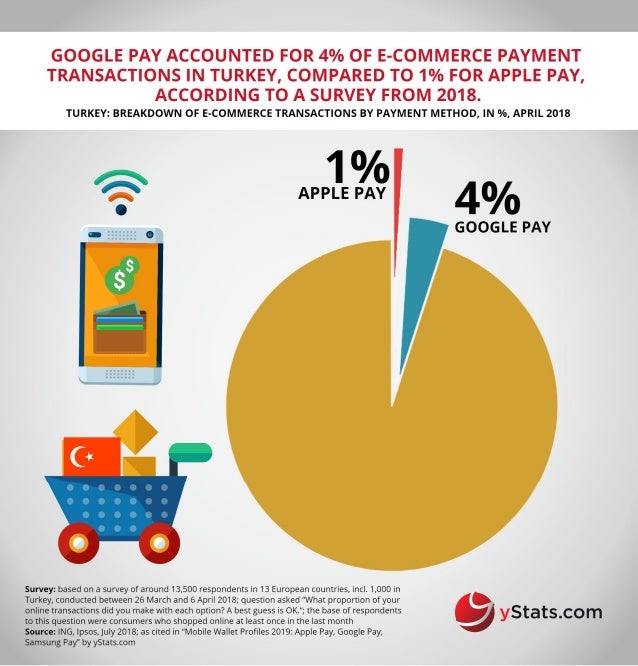 GOOGLE PAY ACCOUNTED FOR 4% OF E-COMMERCE PAYMENT TRANSACTIONS IN TURKEY, COMPARED TO 1% FOR APPLE PAY, ACCORDING TO A SURVEY FROM 2018.

TURKEY: BREAKDOWN OF E-COMMERCE TRANSACTIONS BY PAYMENT METHOD, IN %, APRIL 2018

1%
APPLE PAY

4%
GOOGLE PAY

$
$

Survey: based on a survey of around 13,500 respondents in 13 European countries, incl. 1,000 in Turkey, conducted between 26 March and 6 April 2018; question asked "What proportion of your online transactions did you make with each option? A best guess is OK."; the base of respondents to this question were consumers who shopped online at least once in the last month
Source: ING, Ipsos, July 2018; as cited in "Mobile Wallet Profiles 2019: Apple Pay, Google Pay, Samsung Pay" by yStats.com

yStats.com