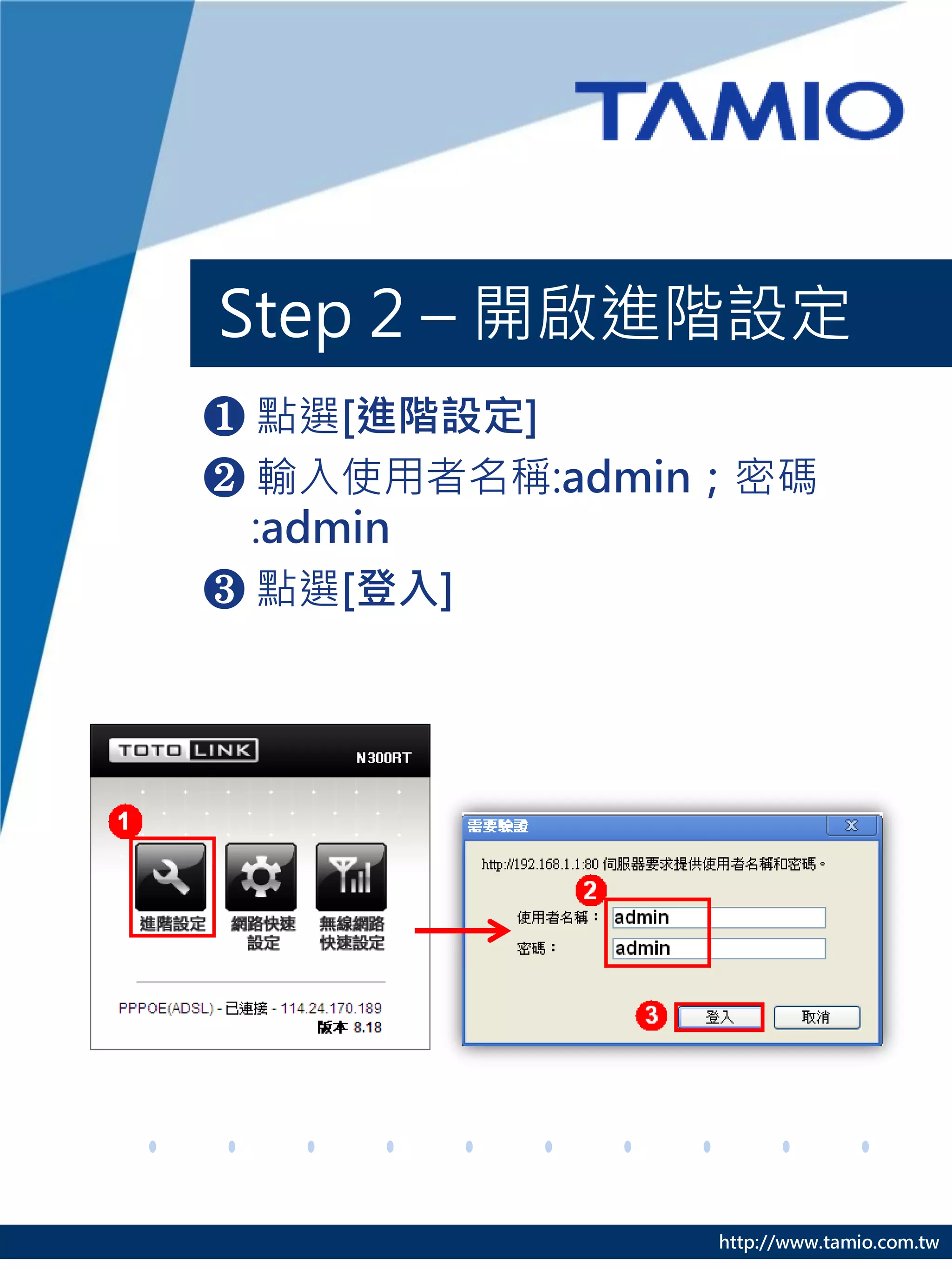 TAMIO

Step 2 – 開啟進階設定

❶ 點選[進階設定]
❷ 輸入使用者名稱:admin；密碼:admin
❸ 點選[登入]

TOTO LINK N300RT

1

進階設定

網路快速設定

無線網路快速設定

PPPOE(ADSL) - 已連接 - 114.24.170.189
版本 8.18

需要驗證

X

http://192.168.1.1:80 伺服器要求提供使用者名稱和密碼。

2

使用者名稱： admin

密碼： admin

3

登入

取消

http://www.tamio.com.tw