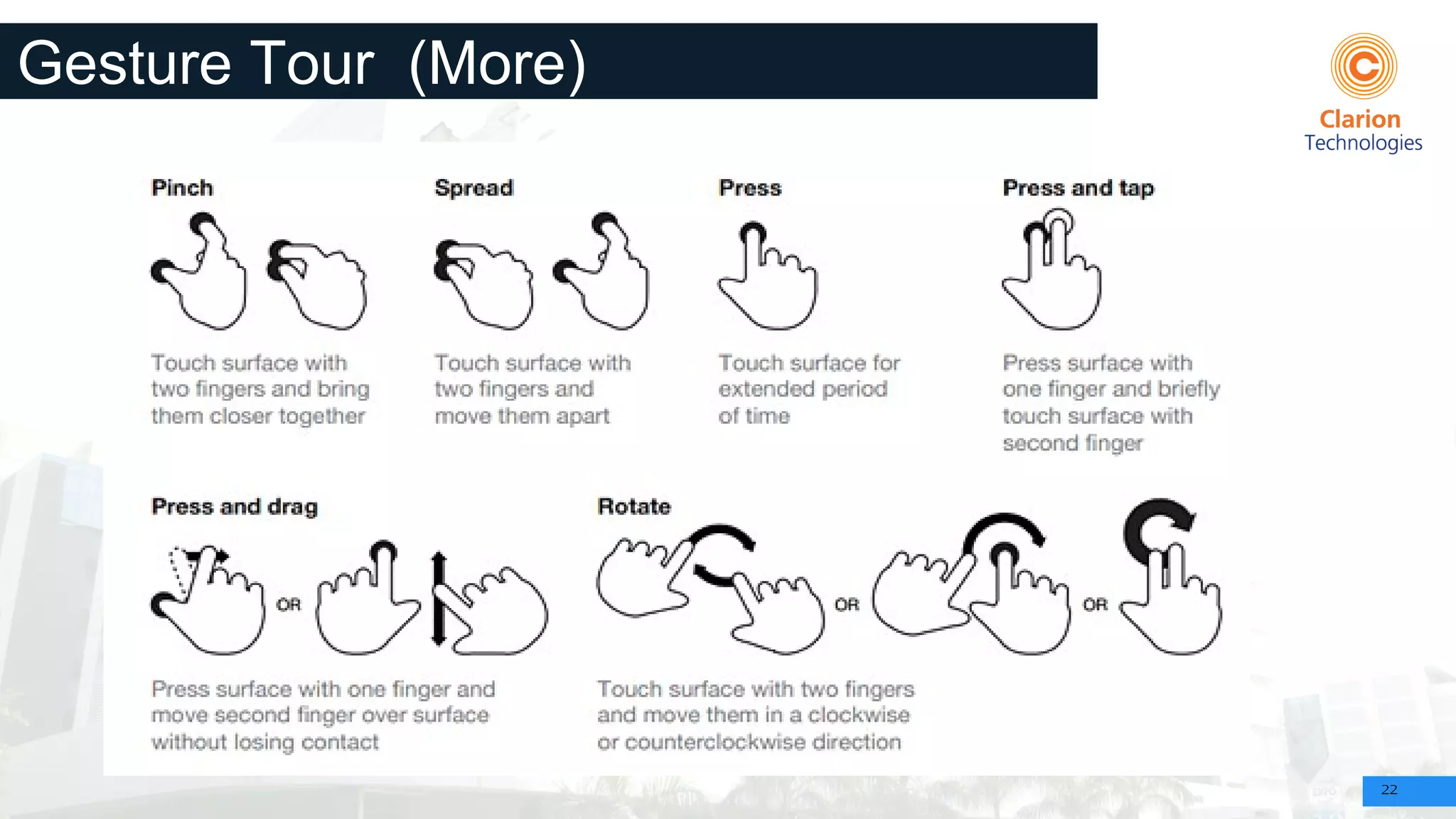 Gesture Tour (More)

Clarion Technologies

Pinch

Touch surface with two fingers and bring them closer together

Spread

Touch surface with two fingers and move them apart

Press

Touch surface for extended period of time

Press and tap

Press surface with one finger and briefly touch surface with second finger

Press and drag

OR

Press surface with one finger and move second finger over surface without losing contact

Rotate

OR

OR

Touch surface with two fingers and move them in a clockwise or counterclockwise direction

22