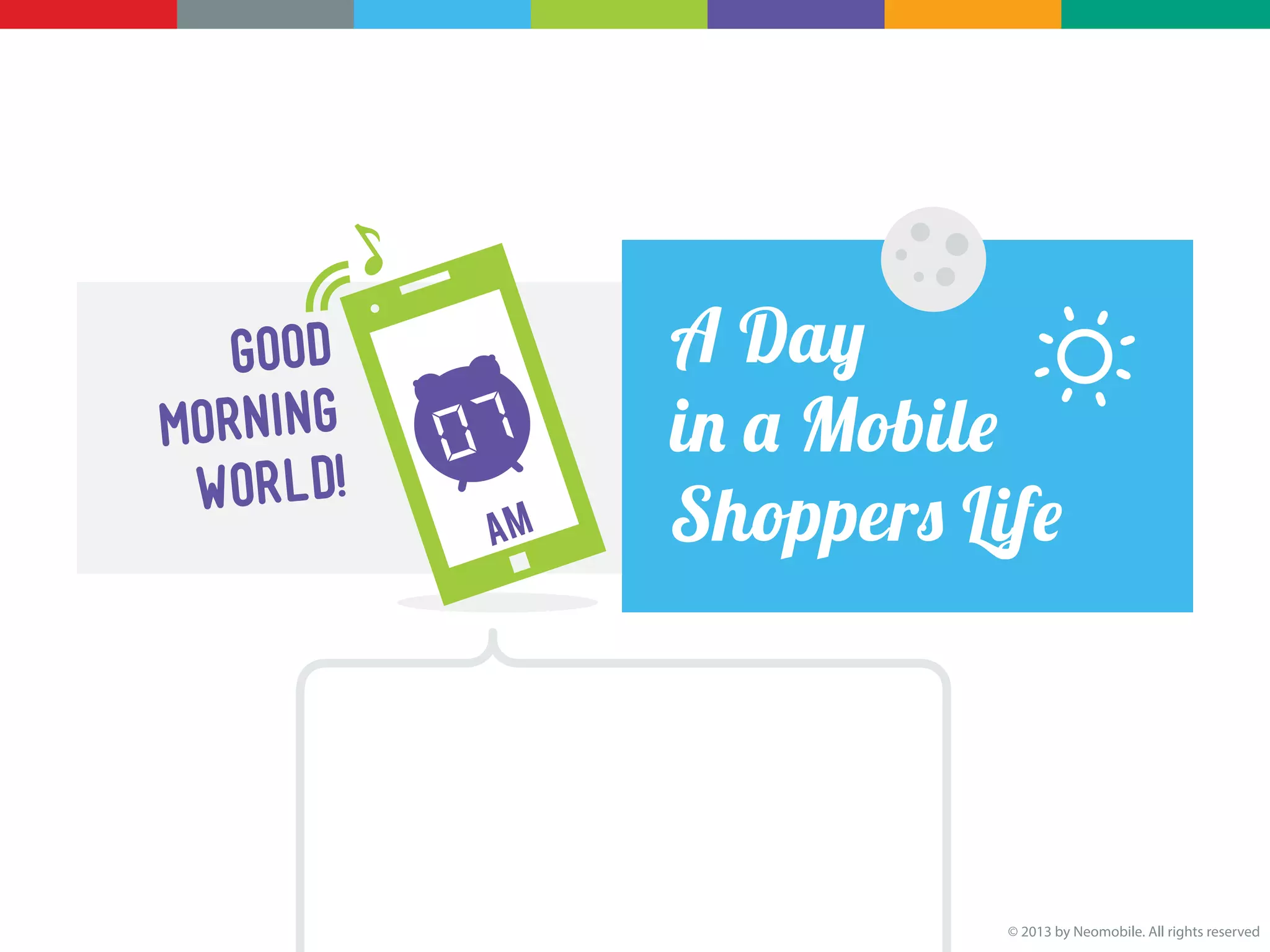 GOOD MORNING WORLD!

07

AM

A Day in a Mobile Shoppers Life

© 2013 by Neomobile. All rights reserved