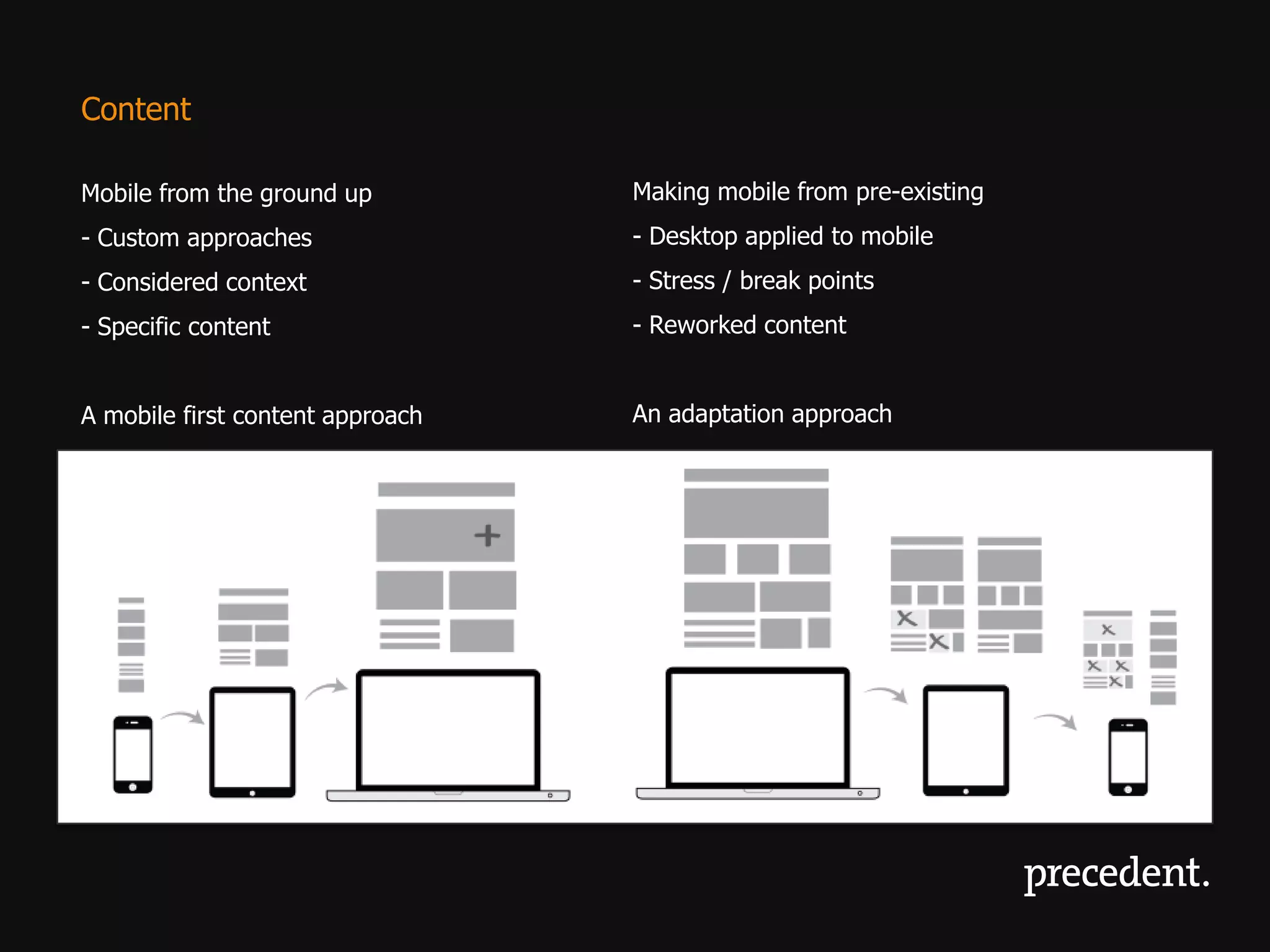 Content

Mobile from the ground up

- Custom approaches

- Considered context

- Specific content

A mobile first content approach

Making mobile from pre-existing

- Desktop applied to mobile

- Stress / break points

- Reworked content

An adaptation approach

precedent.