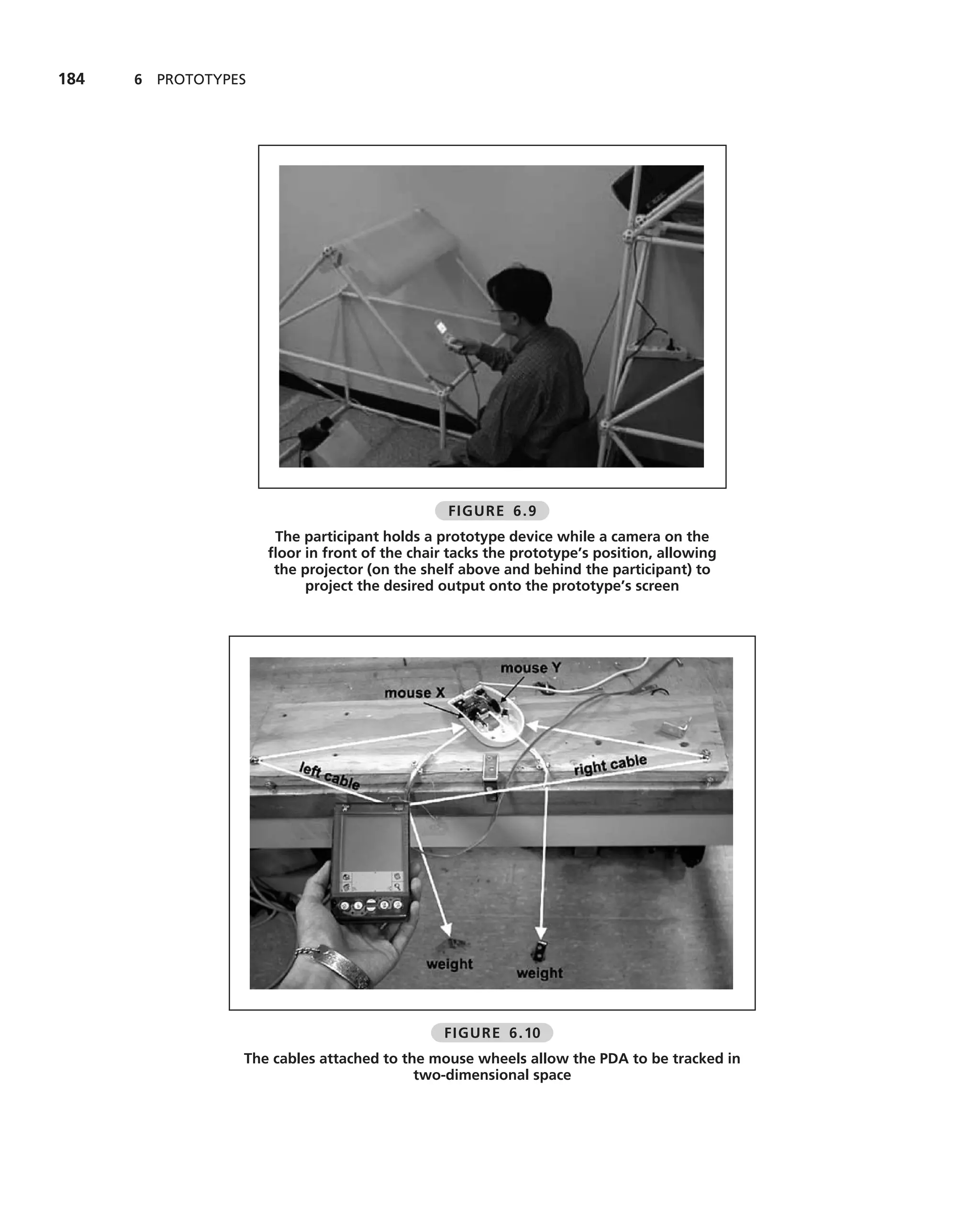 184 6 PROTOTYPES

FIGURE 6.9

The participant holds a prototype device while a camera on the floor in front of the chair tacks the prototype's position, allowing the projector (on the shelf above and behind the participant) to project the desired output onto the prototype's screen

mouse Y

mouse X

left cable

right cable

weight

weight

FIGURE 6.10

The cables attached to the mouse wheels allow the PDA to be tracked in two-dimensional space