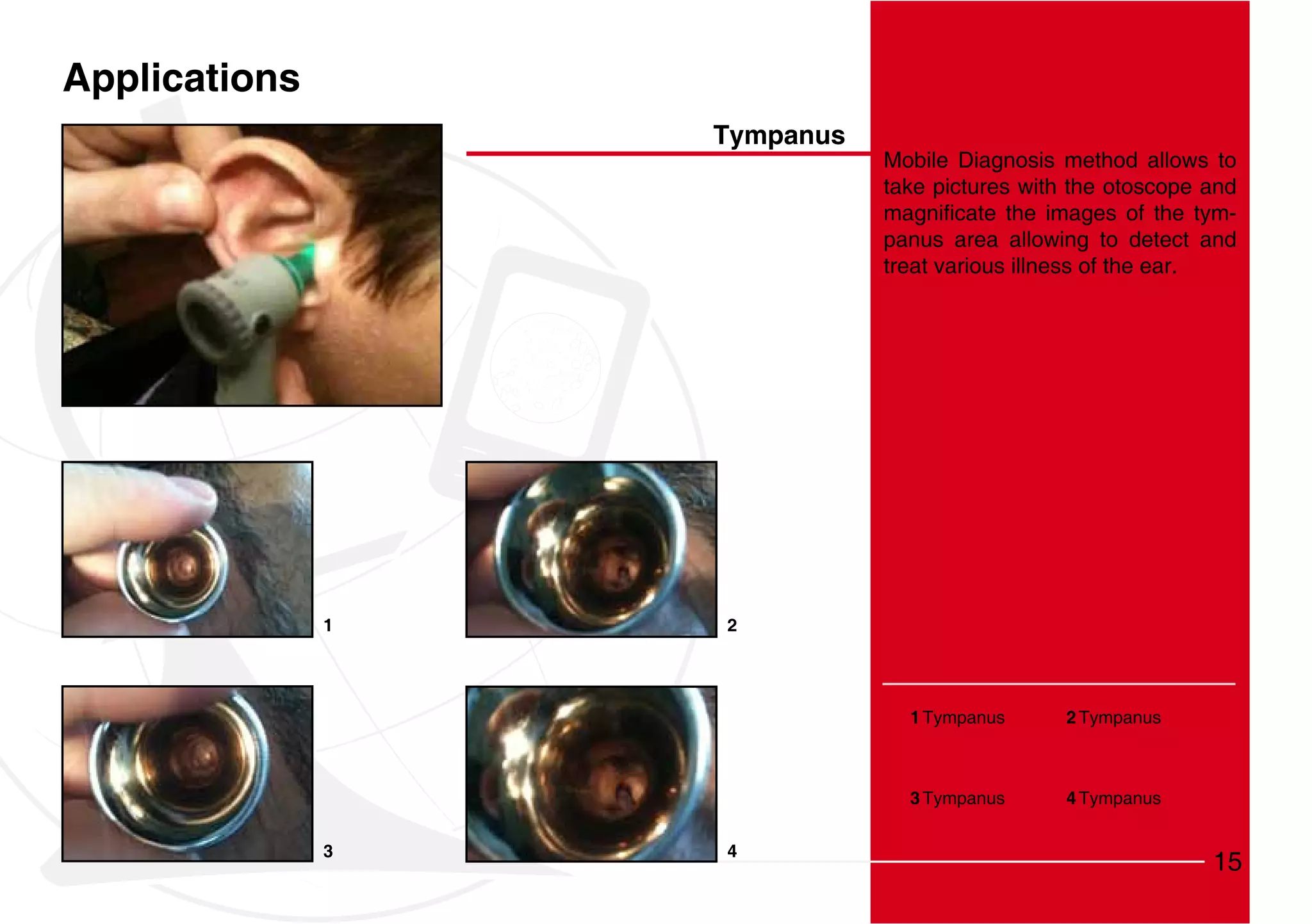 Applications

Tympanus

Mobile Diagnosis method allows to take pictures with the otoscope and magnificate the images of the tympanus area allowing to detect and treat various illness of the ear.

1

2

3

4

1 Tympanus
2 Tympanus
3 Tympanus
4 Tympanus

15