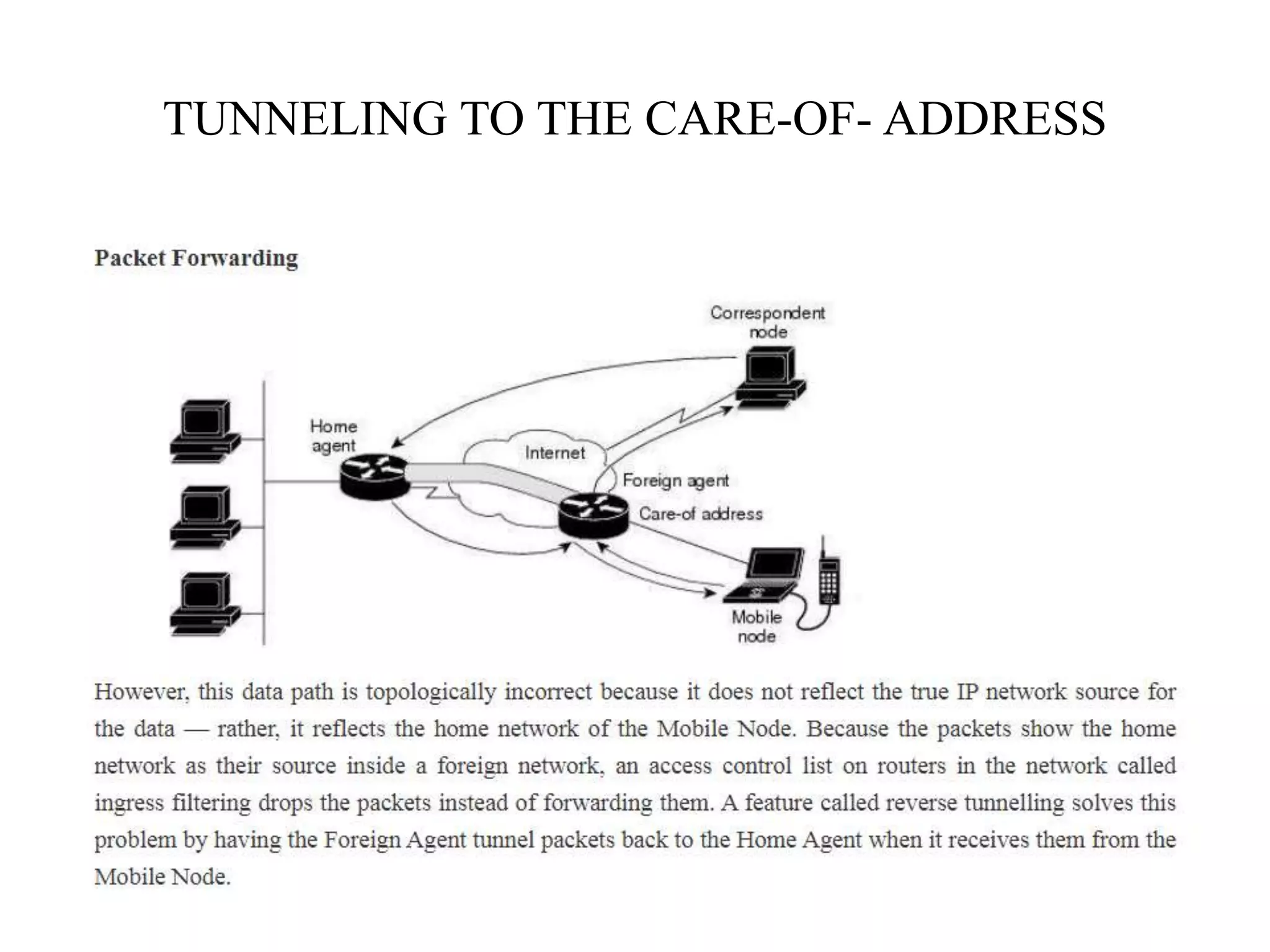 TUNNELING TO THE CARE-OF- ADDRESS

Packet Forwarding

Correspondent node

Home agent

Internet

Foreign agent

Care-of address

Mobile node

However, this data path is topologically incorrect because it does not reflect the true IP network source for the data — rather, it reflects the home network of the Mobile Node. Because the packets show the home network as their source inside a foreign network, an access control list on routers in the network called ingress filtering drops the packets instead of forwarding them. A feature called reverse tunnelling solves this problem by having the Foreign Agent tunnel packets back to the Home Agent when it receives them from the Mobile Node.