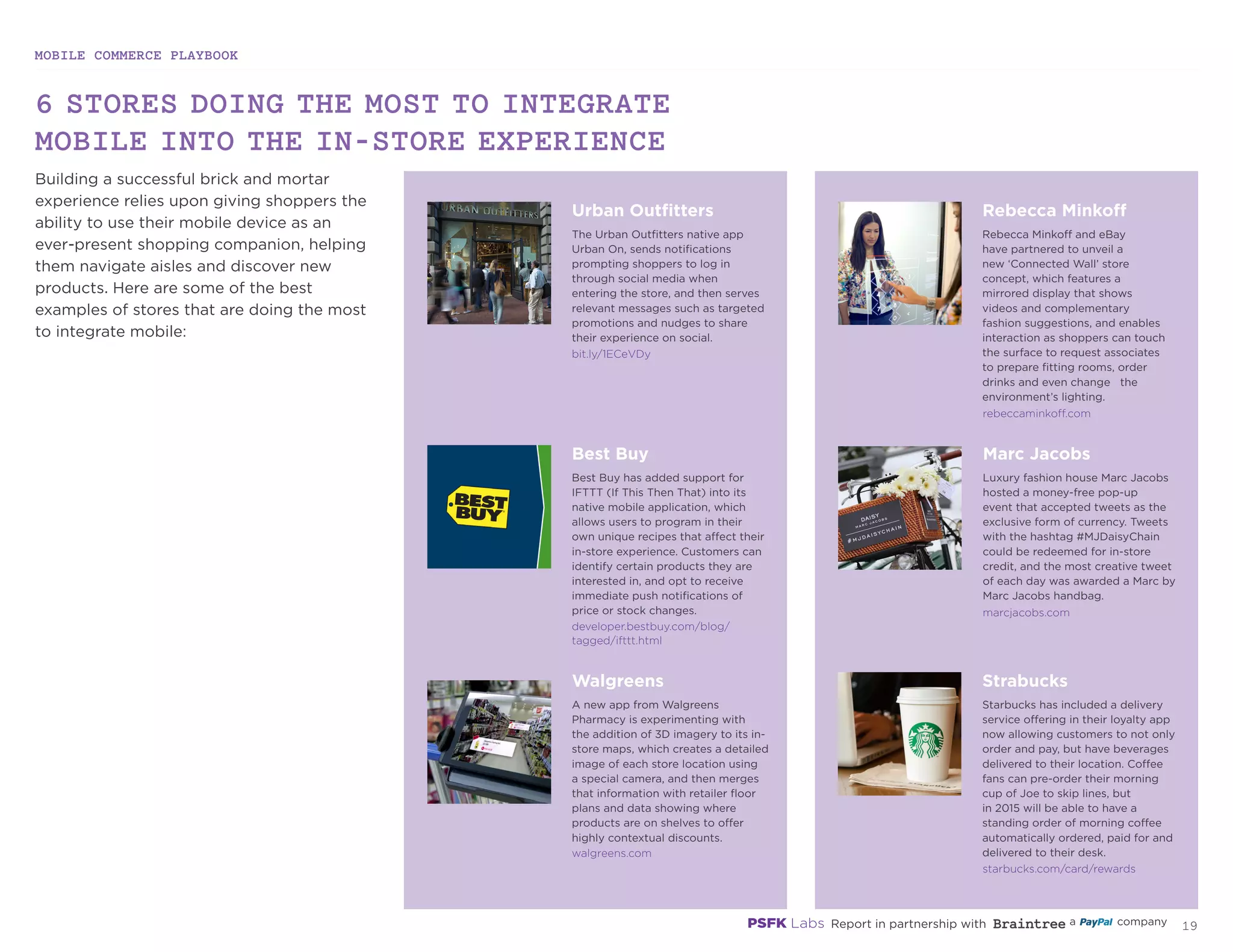 MOBILE COMMERCE PLAYBOOK

6 STORES DOING THE MOST TO INTEGRATE MOBILE INTO THE IN-STORE EXPERIENCE

Building a successful brick and mortar experience relies upon giving shoppers the ability to use their mobile device as an ever-present shopping companion, helping them navigate aisles and discover new products. Here are some of the best examples of stores that are doing the most to integrate mobile:

URBAN OUTFITTERS

Urban Outfitters

The Urban Outfitters native app Urban On, sends notifications prompting shoppers to log in through social media when entering the store, and then serves relevant messages such as targeted promotions and nudges to share their experience on social.
bit.ly/1ECeVDy

BEST BUY

Best Buy

Best Buy has added support for IFTTT (If This Then That) into its native mobile application, which allows users to program in their own unique recipes that affect their in-store experience. Customers can identify certain products they are interested in, and opt to receive immediate push notifications of price or stock changes.
developer.bestbuy.com/blog/tagged/ifttt.html

Walgreens

A new app from Walgreens Pharmacy is experimenting with the addition of 3D imagery to its in-store maps, which creates a detailed image of each store location using a special camera, and then merges that information with retailer floor plans and data showing where products are on shelves to offer highly contextual discounts.
walgreens.com

Rebecca Minkoff

Rebecca Minkoff and eBay have partnered to unveil a new 'Connected Wall' store concept, which features a mirrored display that shows videos and complementary fashion suggestions, and enables interaction as shoppers can touch the surface to request associates to prepare fitting rooms, order drinks and even change the environment's lighting.
rebeccaminkoff.com

DAISY
MARC JACOBS
#MJDAISYCHAIN

Marc Jacobs

Luxury fashion house Marc Jacobs hosted a money-free pop-up event that accepted tweets as the exclusive form of currency. Tweets with the hashtag #MJDaisyChain could be redeemed for in-store credit, and the most creative tweet of each day was awarded a Marc by Marc Jacobs handbag.
marcjacobs.com

Strabucks

Starbucks has included a delivery service offering in their loyalty app now allowing customers to not only order and pay, but have beverages delivered to their location. Coffee fans can pre-order their morning cup of Joe to skip lines, but in 2015 will be able to have a standing order of morning coffee automatically ordered, paid for and delivered to their desk.
starbucks.com/card/rewards

PSFK Labs Report in partnership with Braintree a PayPal company 19