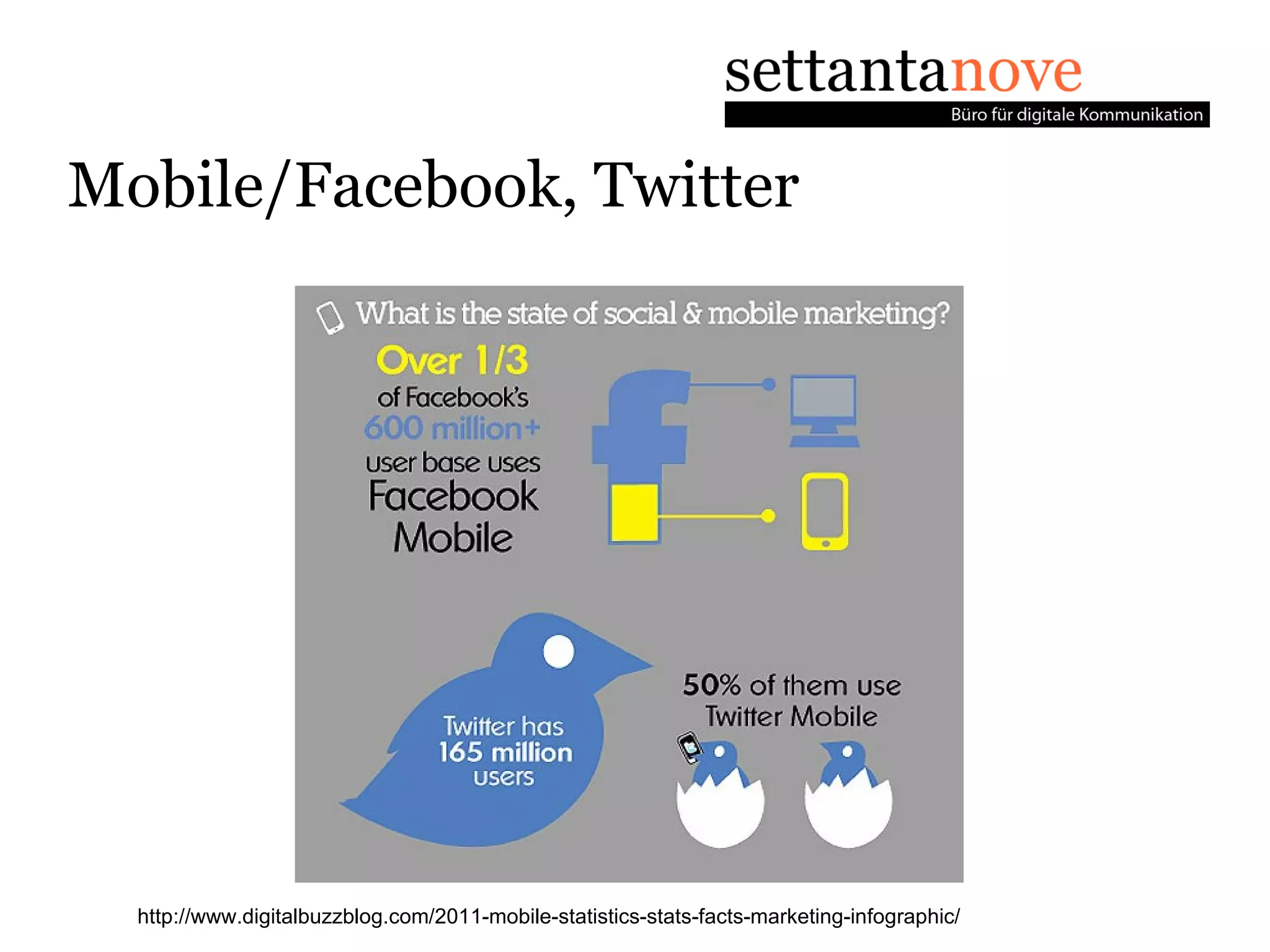 settantanove
Büro für digitale Kommunikation

Mobile/Facebook, Twitter

What is the state of social & mobile marketing?

Over 1/3 of Facebook's 600 million+ user base uses Facebook Mobile

Twitter has 165 million users

50% of them use Twitter Mobile

http://www.digitalbuzzblog.com/2011-mobile-statistics-stats-facts-marketing-infographic/