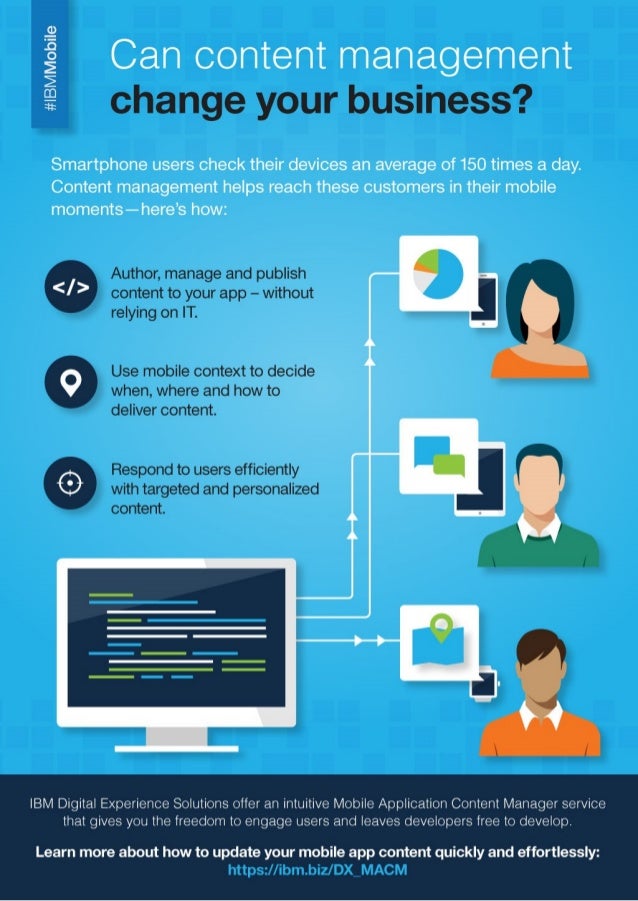 #IBMMobile

Can content management
change your business?

Smartphone users check their devices an average of 150 times a day. Content management helps reach these customers in their mobile moments—here's how:

</>

Author, manage and publish content to your app – without relying on IT.

Use mobile context to decide when, where and how to deliver content.

Respond to users efficiently with targeted and personalized content.

IBM Digital Experience Solutions offer an intuitive Mobile Application Content Manager service that gives you the freedom to engage users and leaves developers free to develop.

Learn more about how to update your mobile app content quickly and effortlessly:
https://ibm.biz/DX_MACM