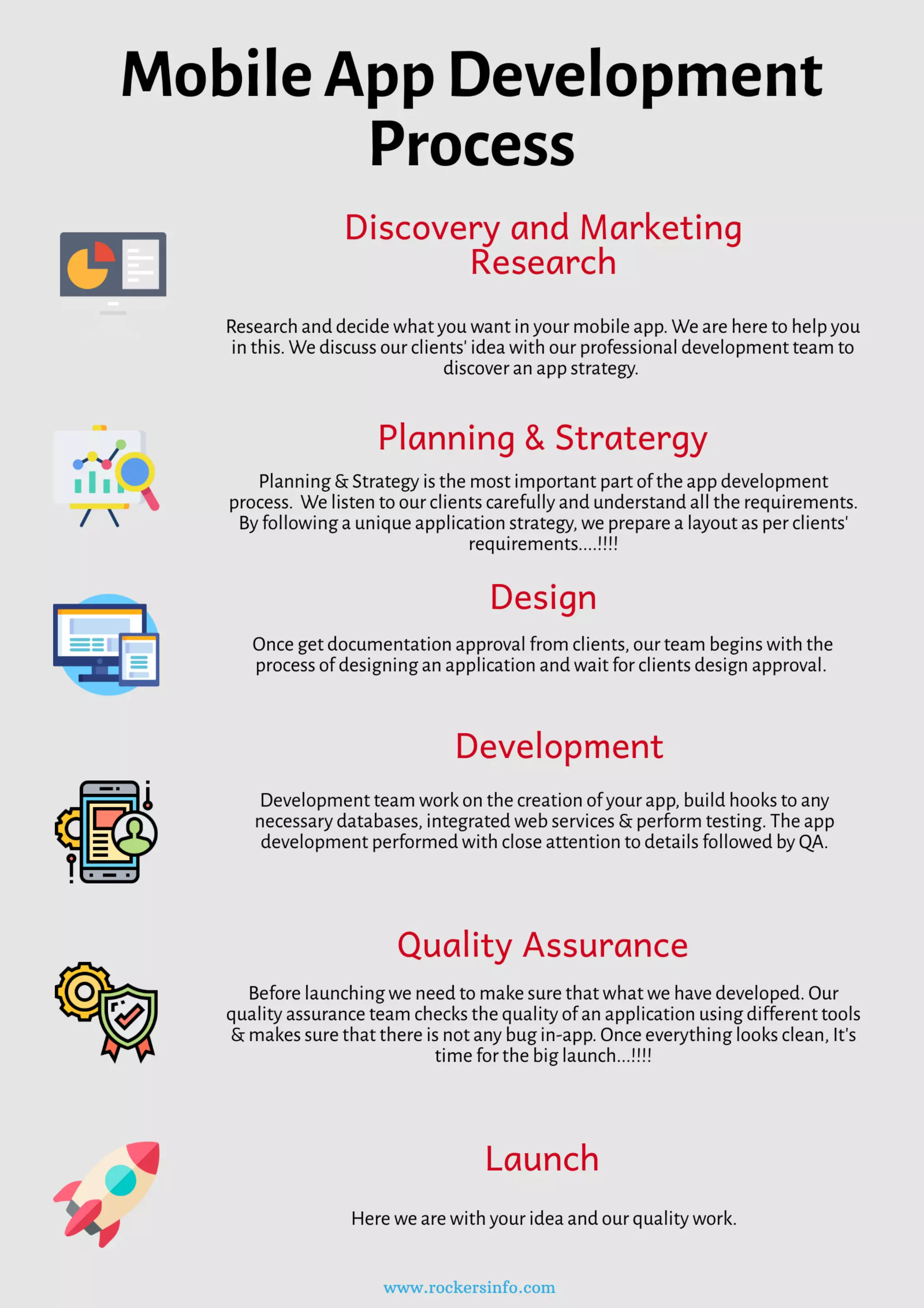 Mobile App Development Process

Discovery and Marketing Research

Research and decide what you want in your mobile app. We are here to help you in this. We discuss our clients' idea with our professional development team to discover an app strategy.

Planning & Stratergy

Planning & Strategy is the most important part of the app development process.  We listen to our clients carefully and understand all the requirements. By following a unique application strategy, we prepare a layout as per clients' requirements....!!!!

Design

Once get documentation approval from clients, our team begins with the process of designing an application and wait for clients design approval.

Development

Development team work on the creation of your app, build hooks to any necessary databases, integrated web services & perform testing. The app development performed with close attention to details followed by QA.

Quality Assurance

Before launching we need to make sure that what we have developed. Our quality assurance team checks the quality of an application using different tools & makes sure that there is not any bug in-app. Once everything looks clean, It's time for the big launch...!!!!

Launch

Here we are with your idea and our quality work.

www.rockersinfo.com