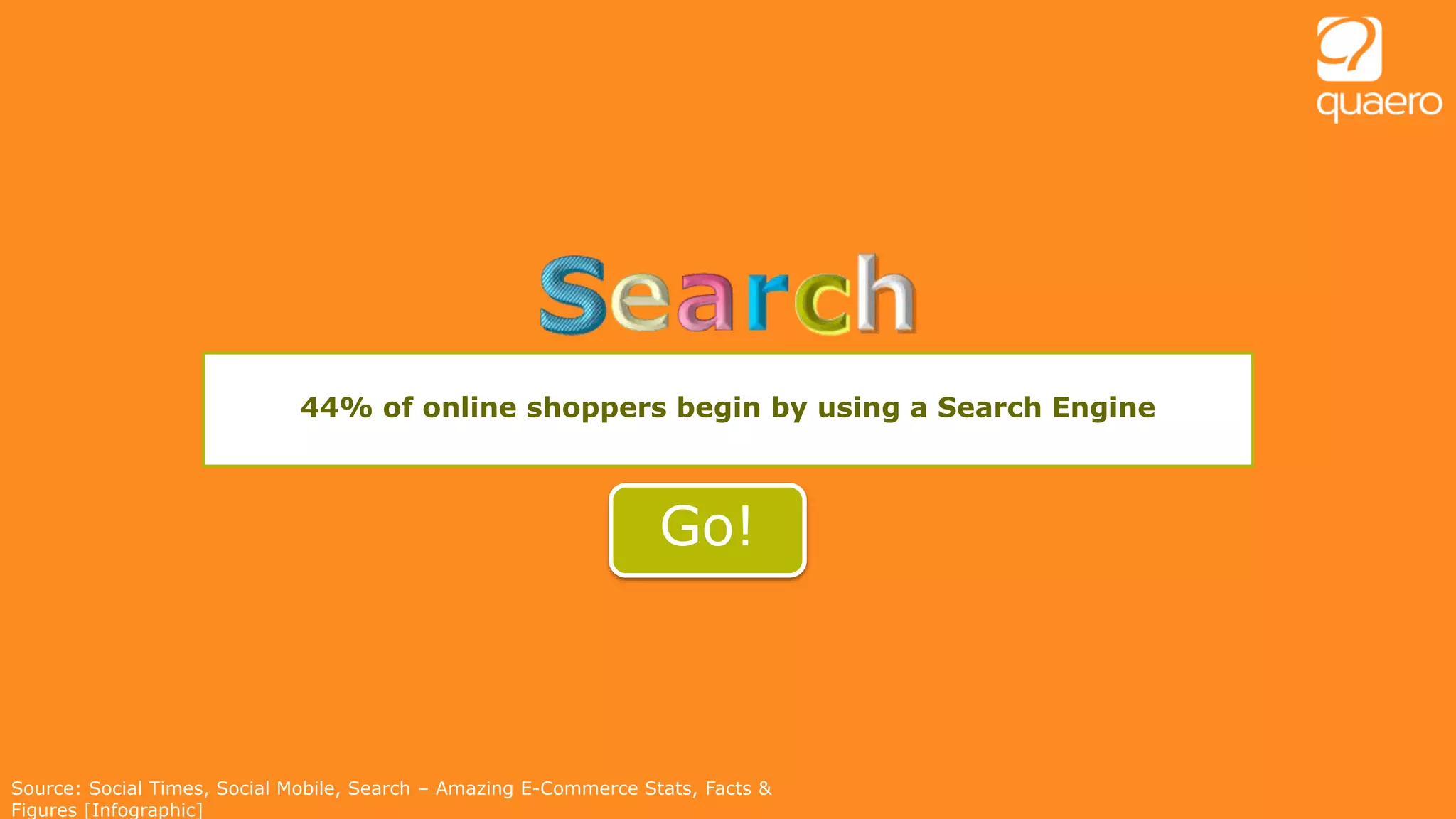 quaero

Search

44% of online shoppers begin by using a Search Engine

Go!

Source: Social Times, Social Mobile, Search – Amazing E-Commerce Stats, Facts & Figures [Infographic]