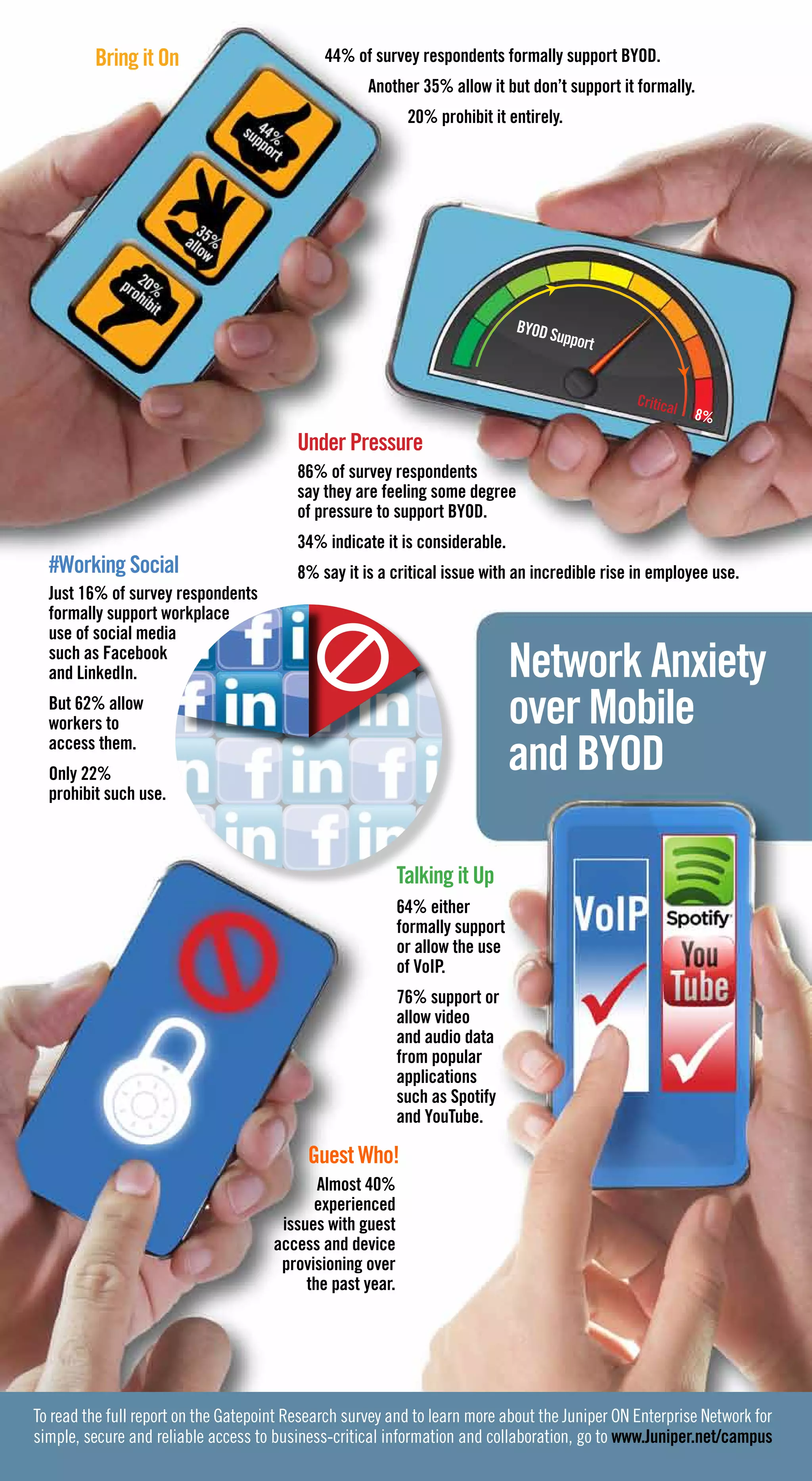 Bring it On

44% of survey respondents formally support BYOD.

Another 35% allow it but don't support it formally.

20% prohibit it entirely.

44% support

35% allow

20% prohibit

BYOD Support

Critical

8%

Under Pressure

86% of survey respondents say they are feeling some degree of pressure to support BYOD.

34% indicate it is considerable.

8% say it is a critical issue with an incredible rise in employee use.

#Working Social

Just 16% of survey respondents formally support workplace use of social media such as Facebook and LinkedIn.

But 62% allow workers to access them.

Only 22% prohibit such use.

Network Anxiety over Mobile and BYOD

Talking it Up

64% either formally support or allow the use of VoIP.

76% support or allow video and audio data from popular applications such as Spotify and YouTube.

VoIP

Spotify

You Tube

Guest Who!

Almost 40% experienced issues with guest access and device provisioning over the past year.

To read the full report on the Gatepoint Research survey and to learn more about the Juniper ON Enterprise Network for simple, secure and reliable access to business-critical information and collaboration, go to www.Juniper.net/campus