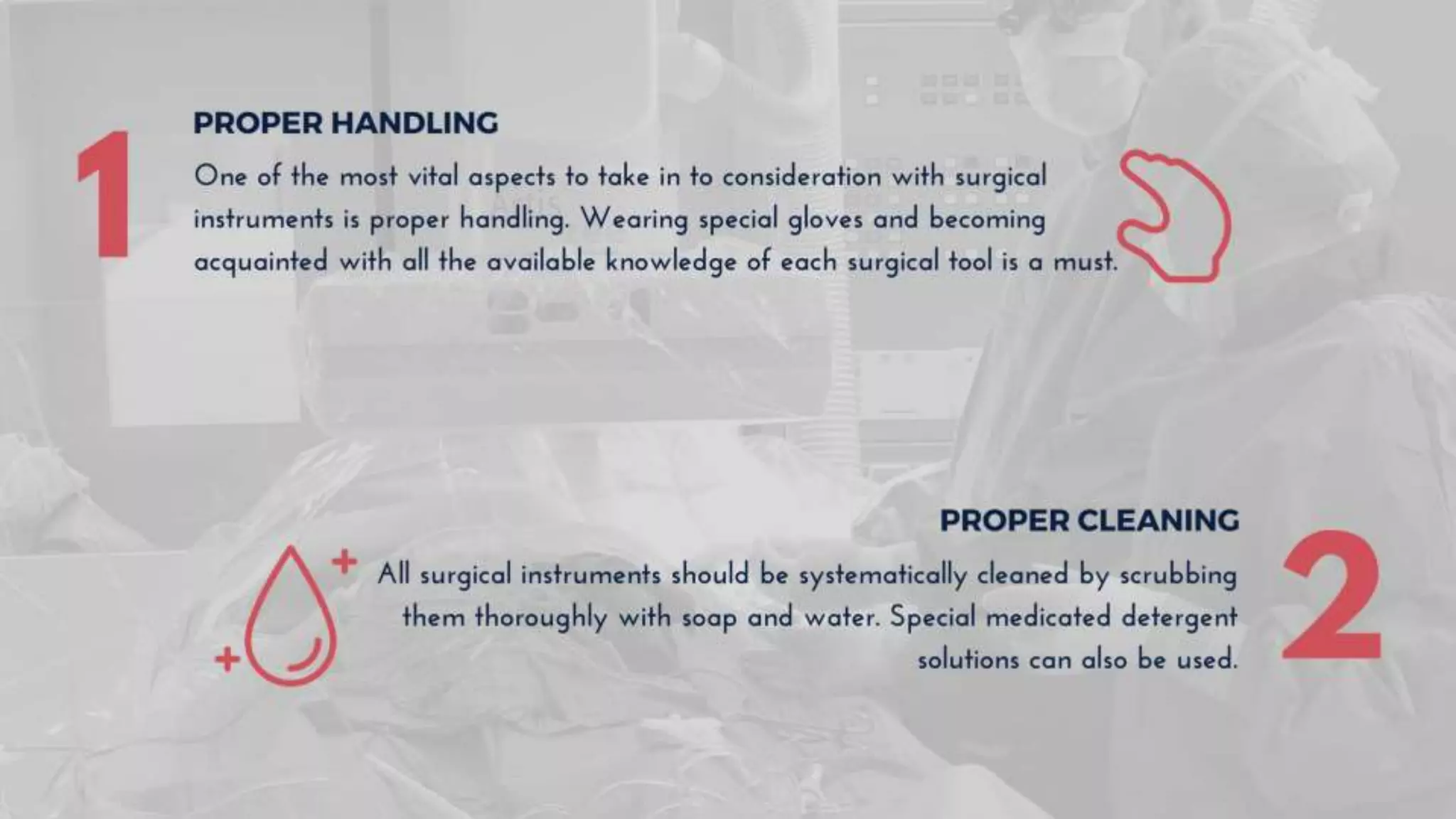 1

PROPER HANDLING

One of the most vital aspects to take in to consideration with surgical instruments is proper handling. Wearing special gloves and becoming acquainted with all the available knowledge of each surgical tool is a must.

PROPER CLEANING

All surgical instruments should be systematically cleaned by scrubbing them thoroughly with soap and water. Special medicated detergent solutions can also be used.

2