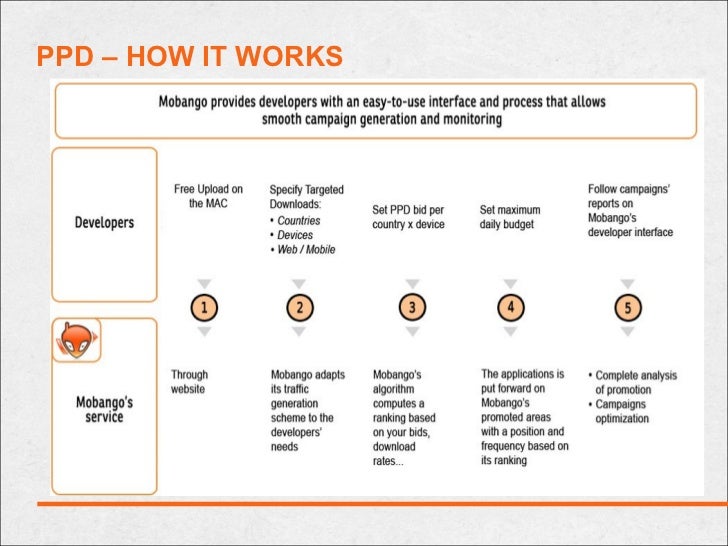 PPD – HOW IT WORKS

Mobango provides developers with an easy-to-use interface and process that allows smooth campaign generation and monitoring

Developers

Free Upload on the MAC

Specify Targeted Downloads:
• Countries
• Devices
• Web / Mobile

Set PPD bid per country x device

Set maximum daily budget

Follow campaigns' reports on Mobango's developer interface

1

2

3

4

5

Mobango's service

Through website

Mobango adapts its traffic generation scheme to the developers' needs

Mobango's algorithm computes a ranking based on your bids, download rates...

The applications is put forward on Mobango's promoted areas with a position and frequency based on its ranking

• Complete analysis of promotion
• Campaigns optimization