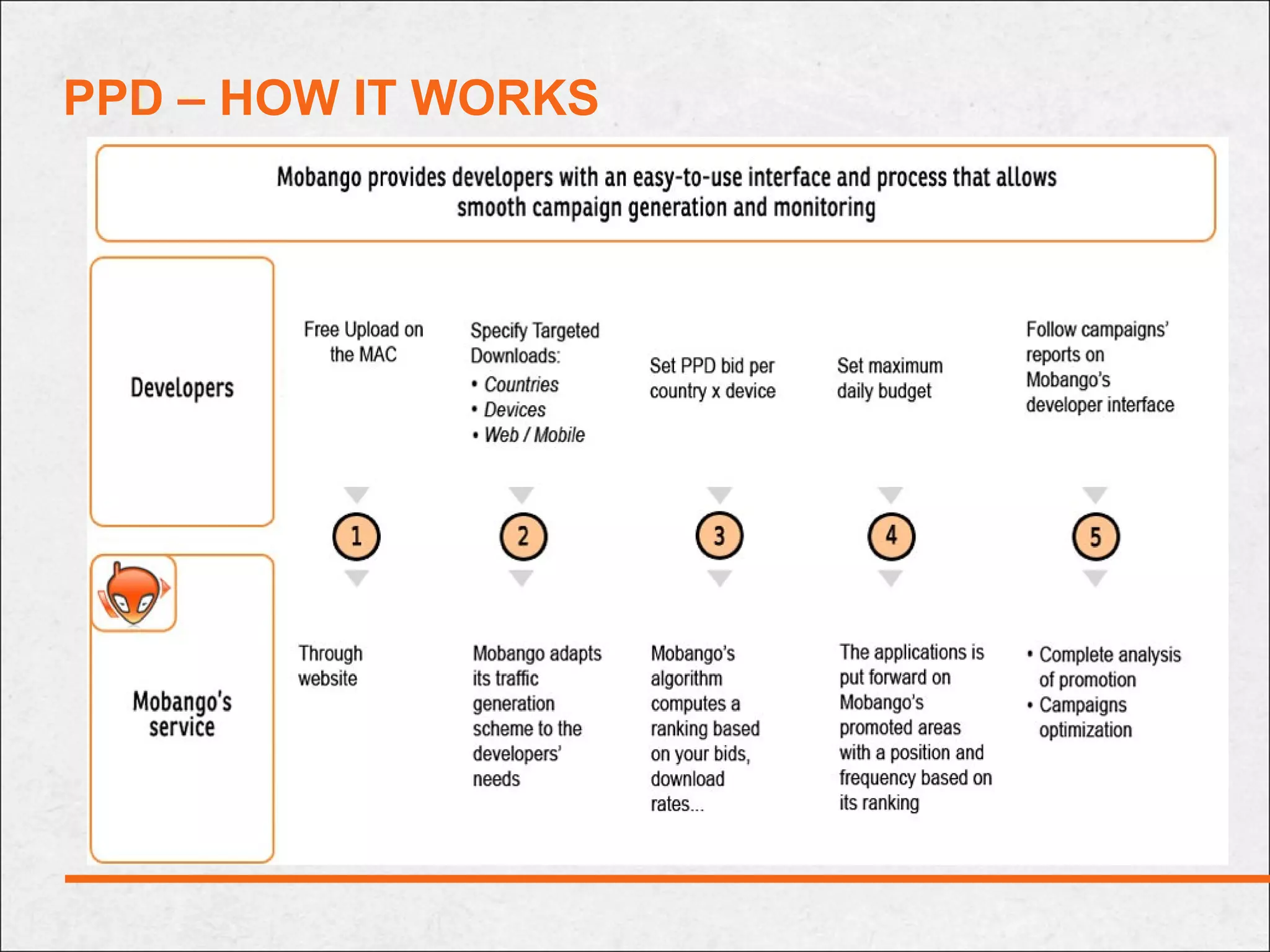 PPD – HOW IT WORKS

Mobango provides developers with an easy-to-use interface and process that allows smooth campaign generation and monitoring

Developers

Free Upload on the MAC

Specify Targeted Downloads:
• Countries
• Devices
• Web / Mobile

Set PPD bid per country x device

Set maximum daily budget

Follow campaigns' reports on Mobango's developer interface

1

2

3

4

5

Mobango's service

Through website

Mobango adapts its traffic generation scheme to the developers' needs

Mobango's algorithm computes a ranking based on your bids, download rates...

The applications is put forward on Mobango's promoted areas with a position and frequency based on its ranking

• Complete analysis of promotion
• Campaigns optimization