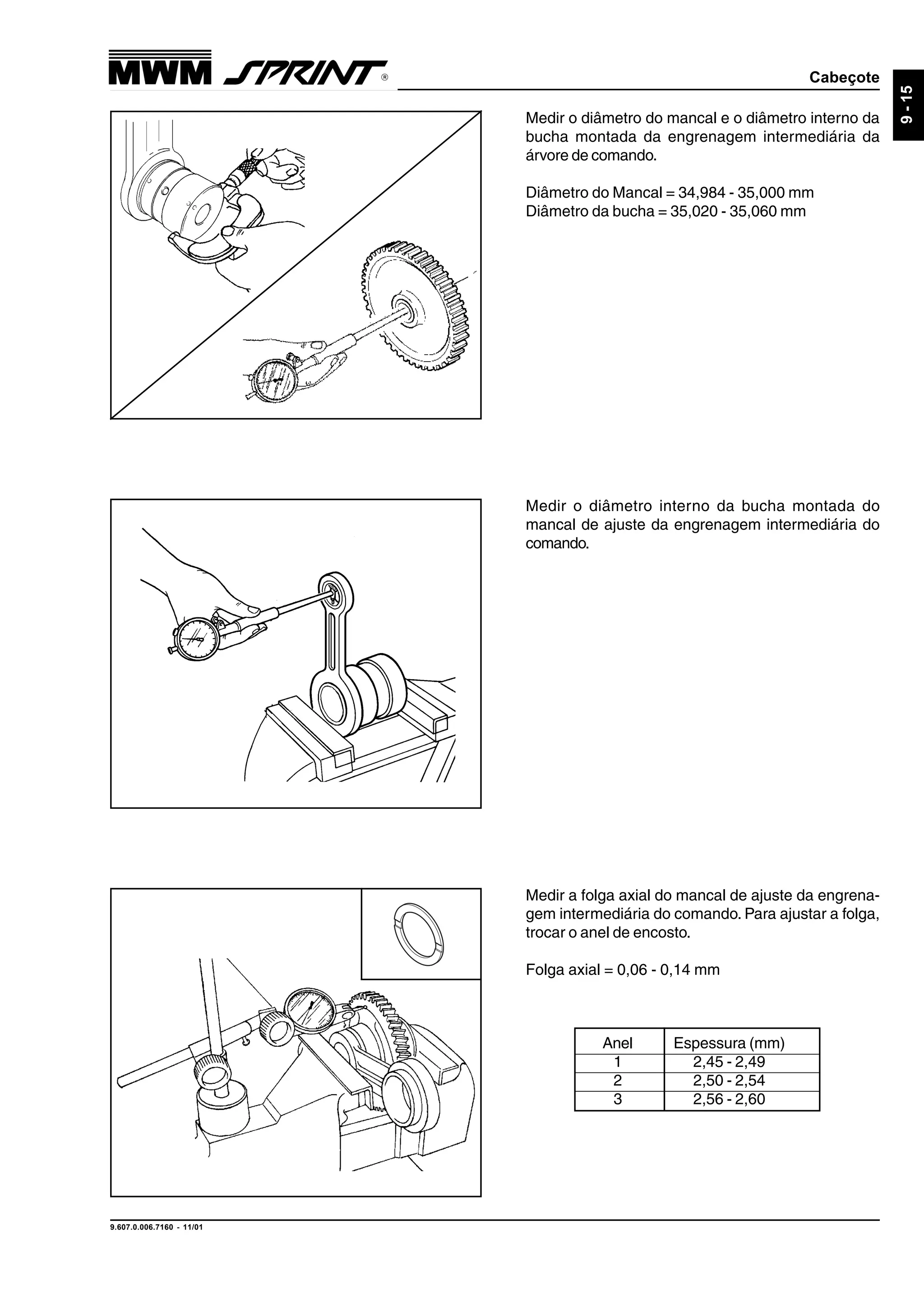 MWM SPRINT®

Cabeçote

9 - 15

Medir o diâmetro do mancal e o diâmetro interno da bucha montada da engrenagem intermediária da árvore de comando.

Diâmetro do Mancal = 34,984 - 35,000 mm
Diâmetro da bucha = 35,020 - 35,060 mm

Medir o diâmetro interno da bucha montada do mancal de ajuste da engrenagem intermediária do comando.

Medir a folga axial do mancal de ajuste da engrenagem intermediária do comando. Para ajustar a folga, trocar o anel de encosto.

Folga axial = 0,06 - 0,14 mm

| Anel | Espessura (mm) |
|---|---|
| 1 | 2,45 - 2,49 |
| 2 | 2,50 - 2,54 |
| 3 | 2,56 - 2,60 |

9.607.0.006.7160 - 11/01