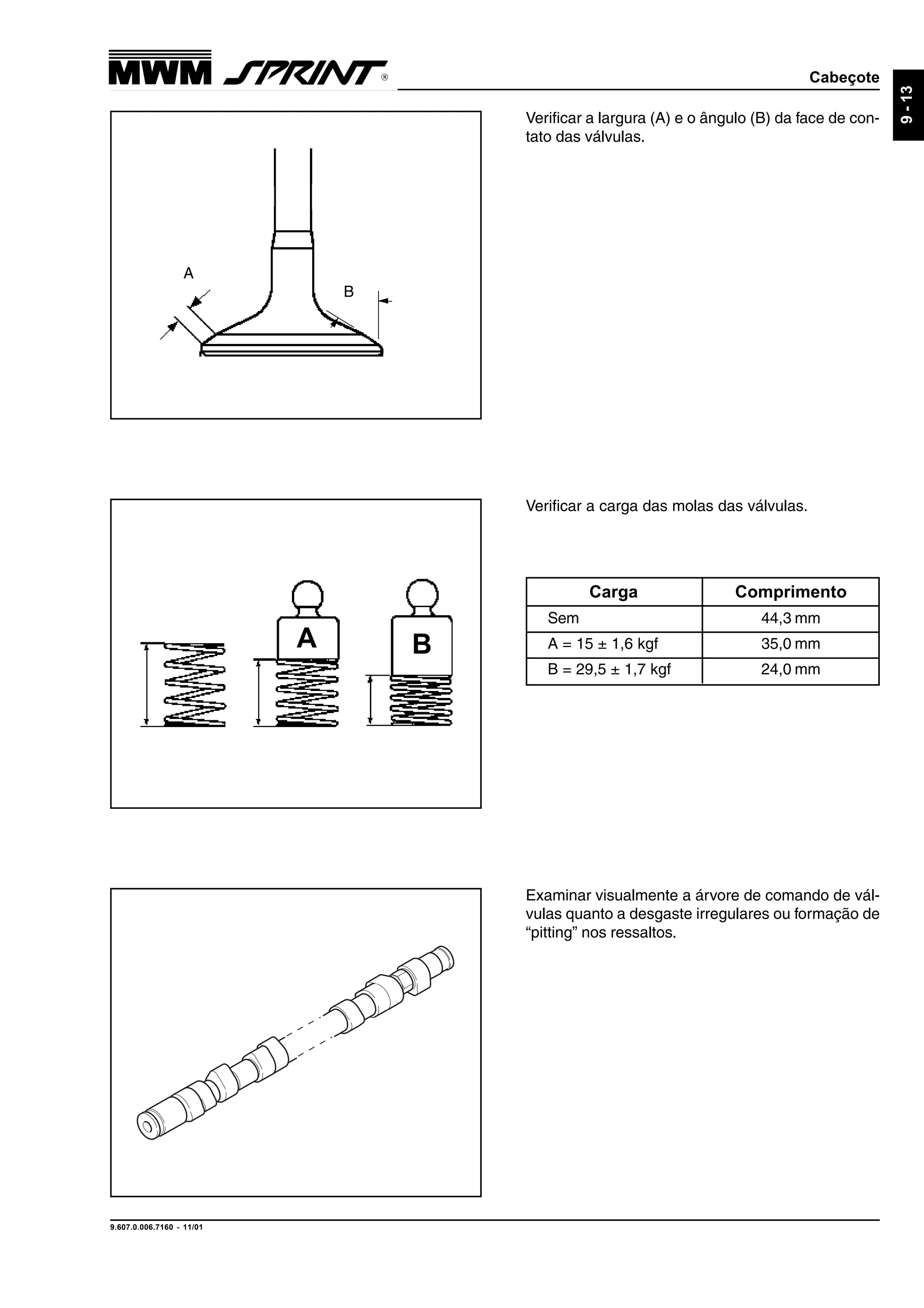 MWM SPRINT®

Cabeçote

9 - 13

A

B

Verificar a largura (A) e o ângulo (B) da face de contato das válvulas.

A

B

Verificar a carga das molas das válvulas.

| Carga | Comprimento |
|---|---|
| Sem | 44,3 mm |
| A = 15 ± 1,6 kgf | 35,0 mm |
| B = 29,5 ± 1,7 kgf | 24,0 mm |

Examinar visualmente a árvore de comando de válvulas quanto a desgaste irregulares ou formação de “pitting” nos ressaltos.

9.607.0.006.7160 - 11/01