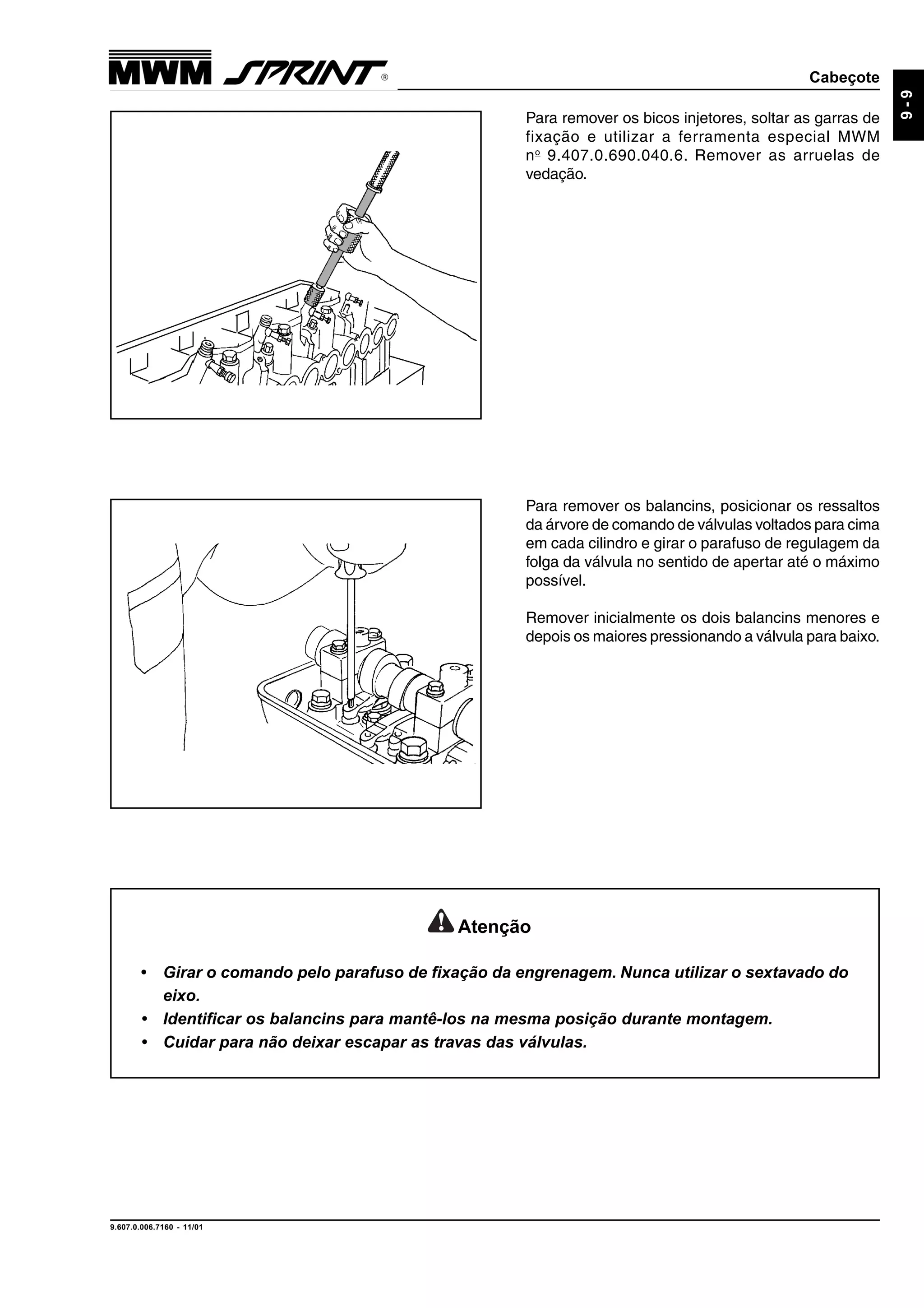 MWM SPRINT®

Cabeçote

9 - 9

Para remover os bicos injetores, soltar as garras de fixação e utilizar a ferramenta especial MWM nº 9.407.0.690.040.6. Remover as arruelas de vedação.

Para remover os balancins, posicionar os ressaltos da árvore de comando de válvulas voltados para cima em cada cilindro e girar o parafuso de regulagem da folga da válvula no sentido de apertar até o máximo possível.

Remover inicialmente os dois balancins menores e depois os maiores pressionando a válvula para baixo.

Atenção

• Girar o comando pelo parafuso de fixação da engrenagem. Nunca utilizar o sextavado do eixo.
• Identificar os balancins para mantê-los na mesma posição durante montagem.
• Cuidar para não deixar escapar as travas das válvulas.

9.607.0.006.7160 - 11/01