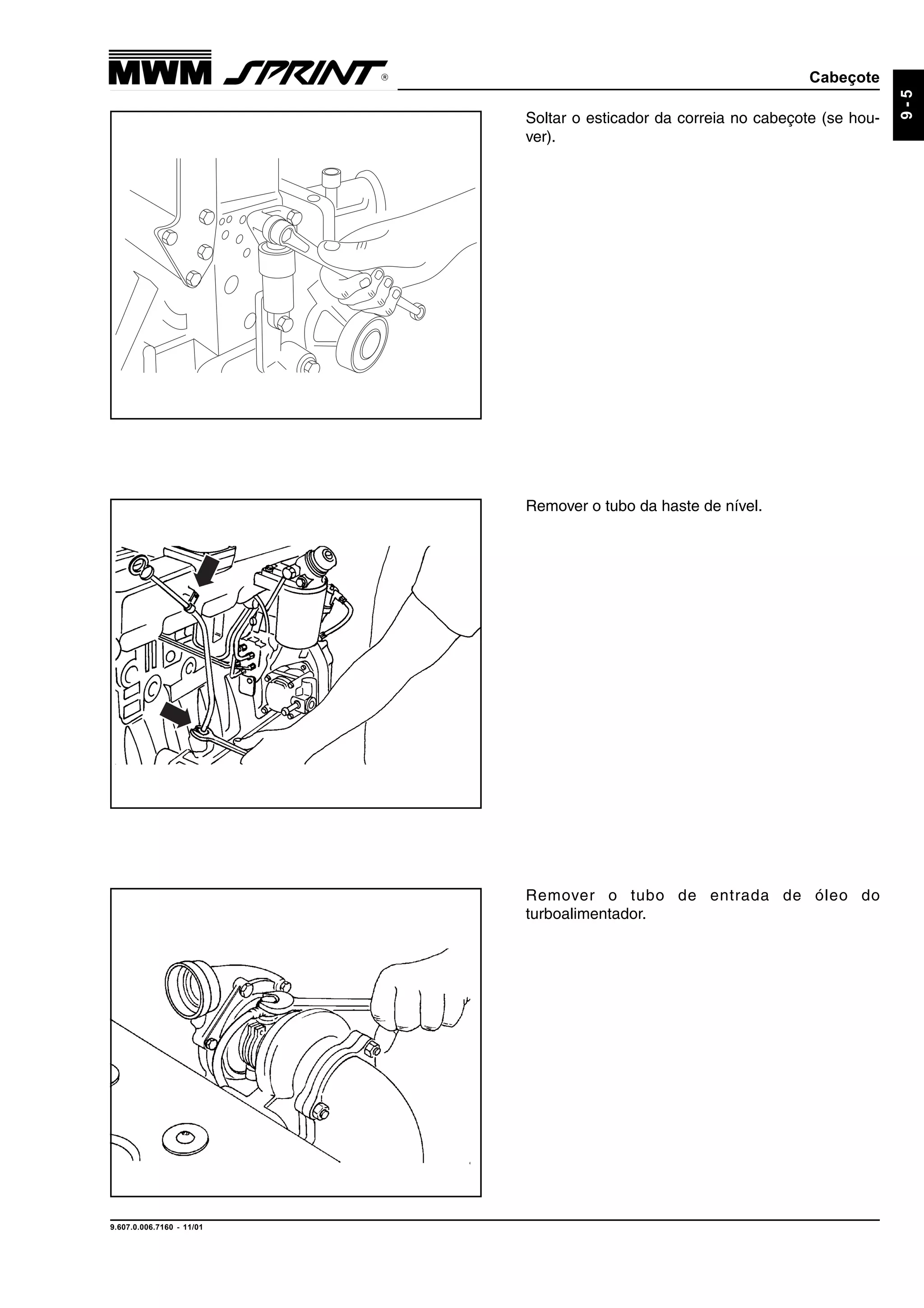 MWM SPRINT®

Cabeçote

9 - 5

Soltar o esticador da correia no cabeçote (se houver).

Remover o tubo da haste de nível.

Remover o tubo de entrada de óleo do turboalimentador.

9.607.0.006.7160 - 11/01