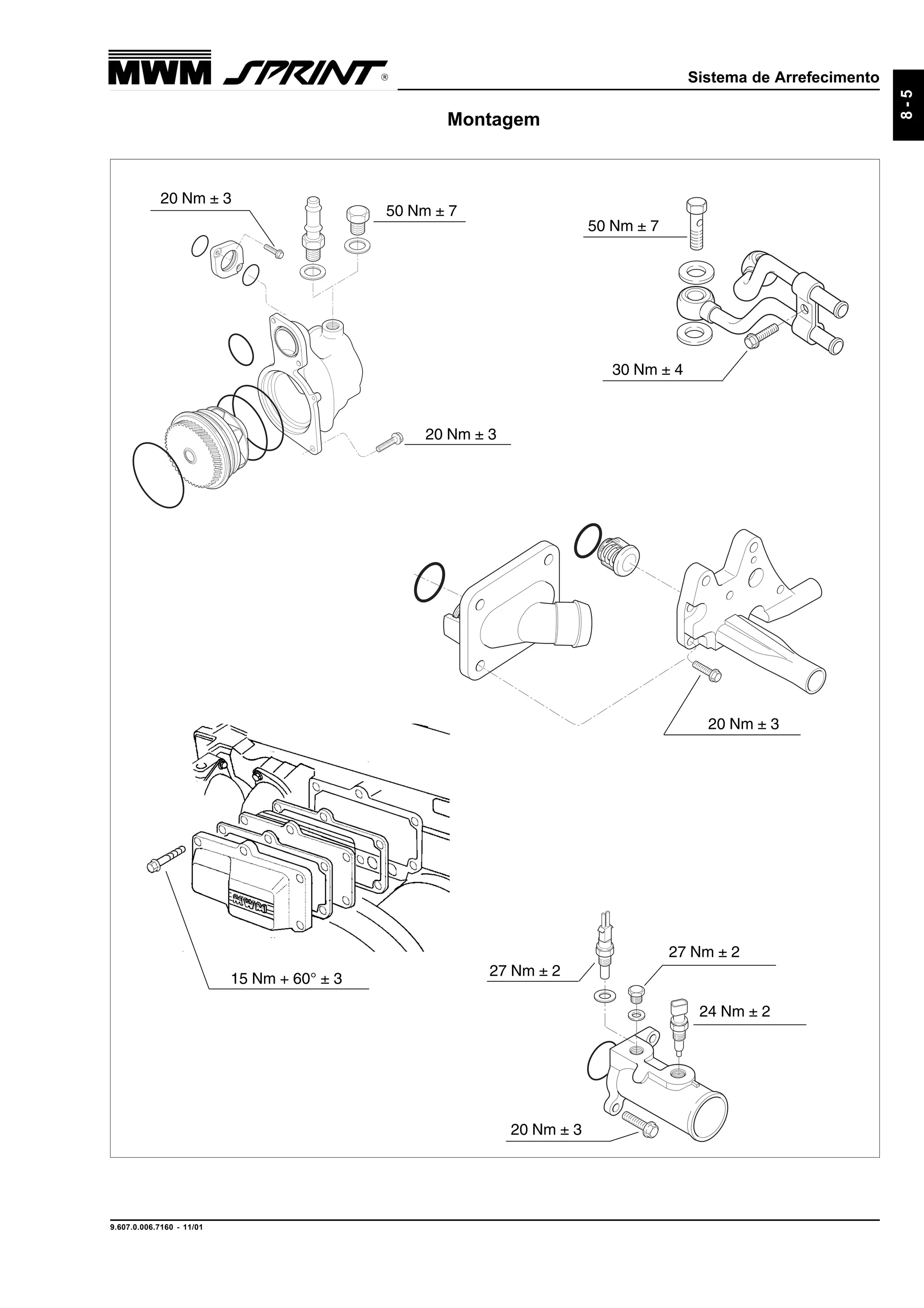 MWM SPRINT®

Sistema de Arrefecimento

8 - 5

Montagem

20 Nm ± 3

50 Nm ± 7

50 Nm ± 7

30 Nm ± 4

20 Nm ± 3

20 Nm ± 3

MWM

15 Nm + 60° ± 3

27 Nm ± 2

27 Nm ± 2

24 Nm ± 2

20 Nm ± 3

9.607.0.006.7160 - 11/01