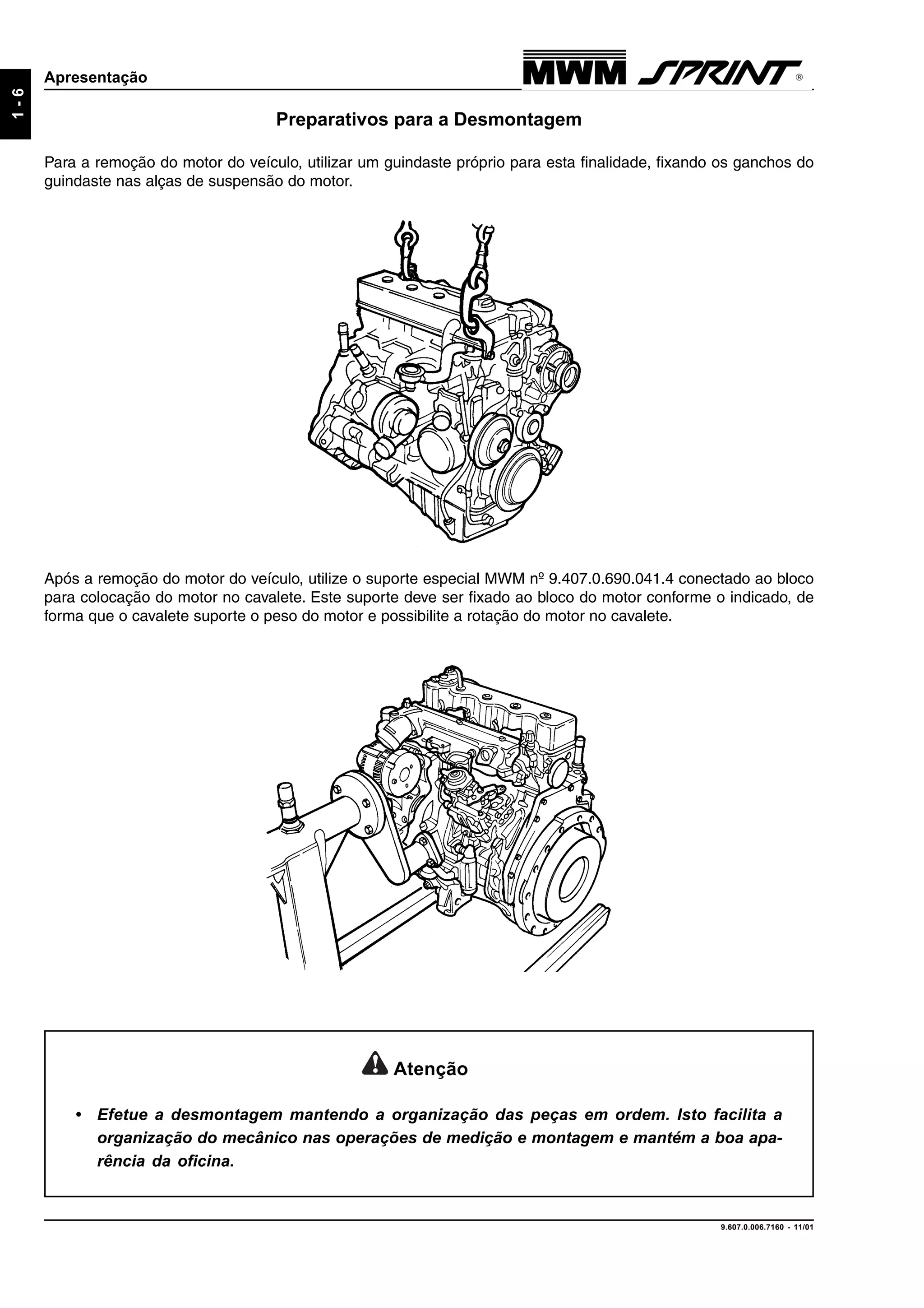 1 - 6

Apresentação

MWM SPRINT ®

Preparativos para a Desmontagem

Para a remoção do motor do veículo, utilizar um guindaste próprio para esta finalidade, fixando os ganchos do guindaste nas alças de suspensão do motor.

Após a remoção do motor do veículo, utilize o suporte especial MWM nº 9.407.0.690.041.4 conectado ao bloco para colocação do motor no cavalete. Este suporte deve ser fixado ao bloco do motor conforme o indicado, de forma que o cavalete suporte o peso do motor e possibilite a rotação do motor no cavalete.

Atenção

• Efetue a desmontagem mantendo a organização das peças em ordem. Isto facilita a organização do mecânico nas operações de medição e montagem e mantém a boa aparência da oficina.

9.607.0.006.7160 - 11/01