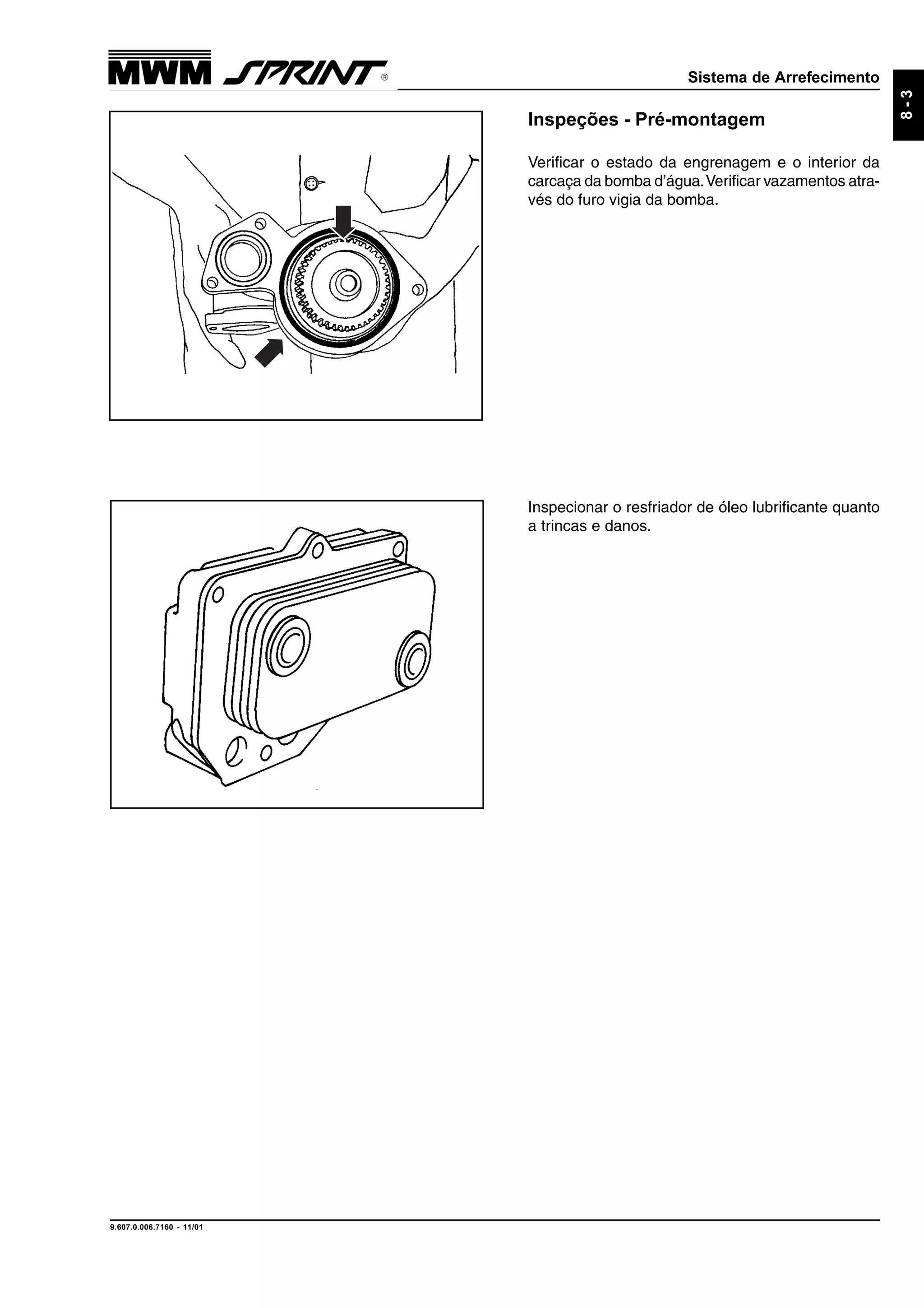 MWM SPRINT®

Sistema de Arrefecimento

8 - 3

Inspeções - Pré-montagem

Verificar o estado da engrenagem e o interior da carcaça da bomba d'água. Verificar vazamentos através do furo vigia da bomba.

Inspecionar o resfriador de óleo lubrificante quanto a trincas e danos.

9.607.0.006.7160 - 11/01