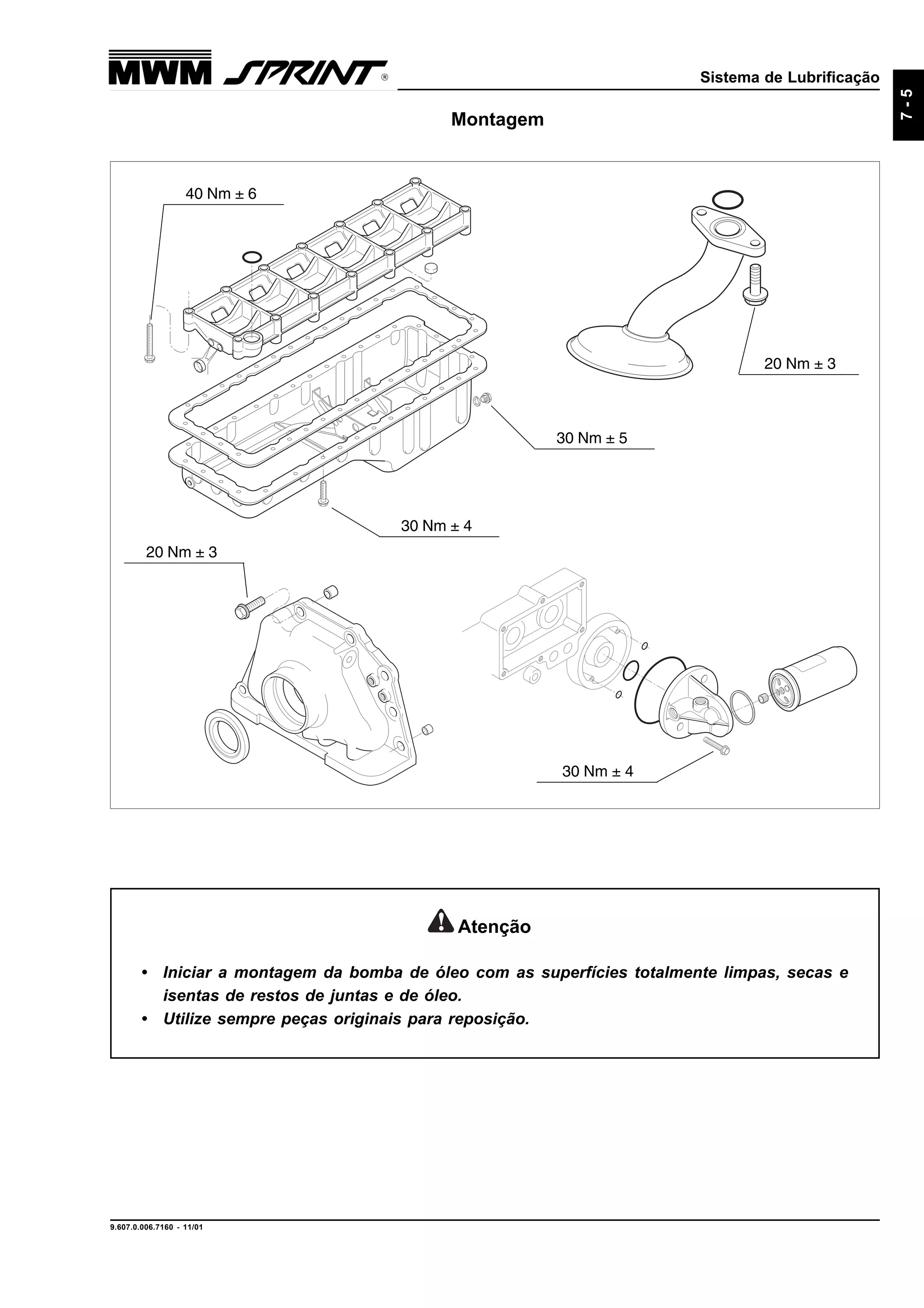 MWM SPRINT®

Sistema de Lubrificação

7 - 5

Montagem

40 Nm ± 6

20 Nm ± 3

30 Nm ± 5

30 Nm ± 4

20 Nm ± 3

30 Nm ± 4

Atenção

• Iniciar a montagem da bomba de óleo com as superfícies totalmente limpas, secas e isentas de restos de juntas e de óleo.
• Utilize sempre peças originais para reposição.

9.607.0.006.7160 - 11/01