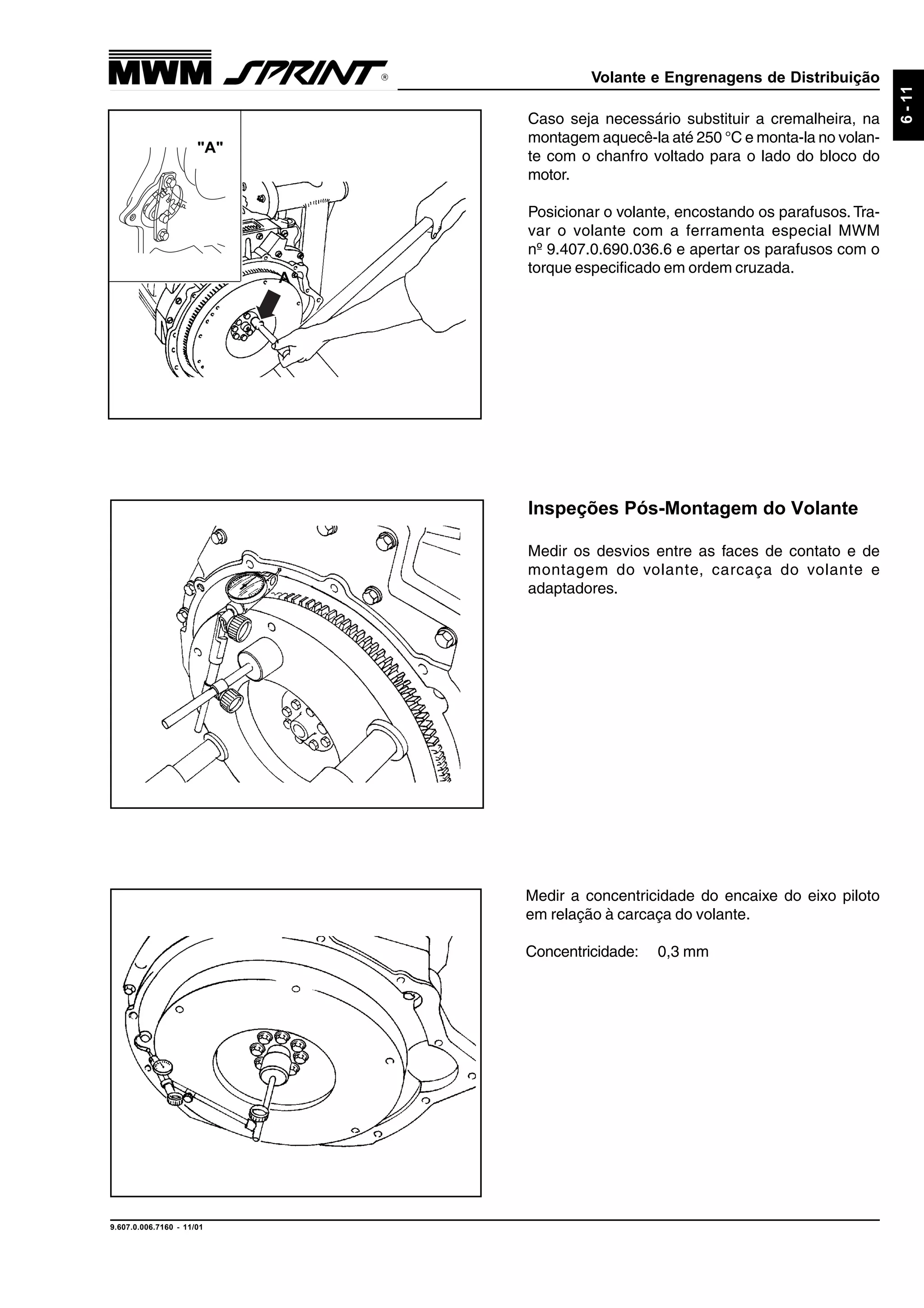 MWM SPRINT®

Volante e Engrenagens de Distribuição

6 - 11

"A"

A

Caso seja necessário substituir a cremalheira, na montagem aquecê-la até 250 °C e monta-la no volante com o chanfro voltado para o lado do bloco do motor.

Posicionar o volante, encostando os parafusos. Travar o volante com a ferramenta especial MWM nº 9.407.0.690.036.6 e apertar os parafusos com o torque especificado em ordem cruzada.

Inspeções Pós-Montagem do Volante

Medir os desvios entre as faces de contato e de montagem do volante, carcaça do volante e adaptadores.

Medir a concentricidade do encaixe do eixo piloto em relação à carcaça do volante.

Concentricidade: 0,3 mm

9.607.0.006.7160 - 11/01