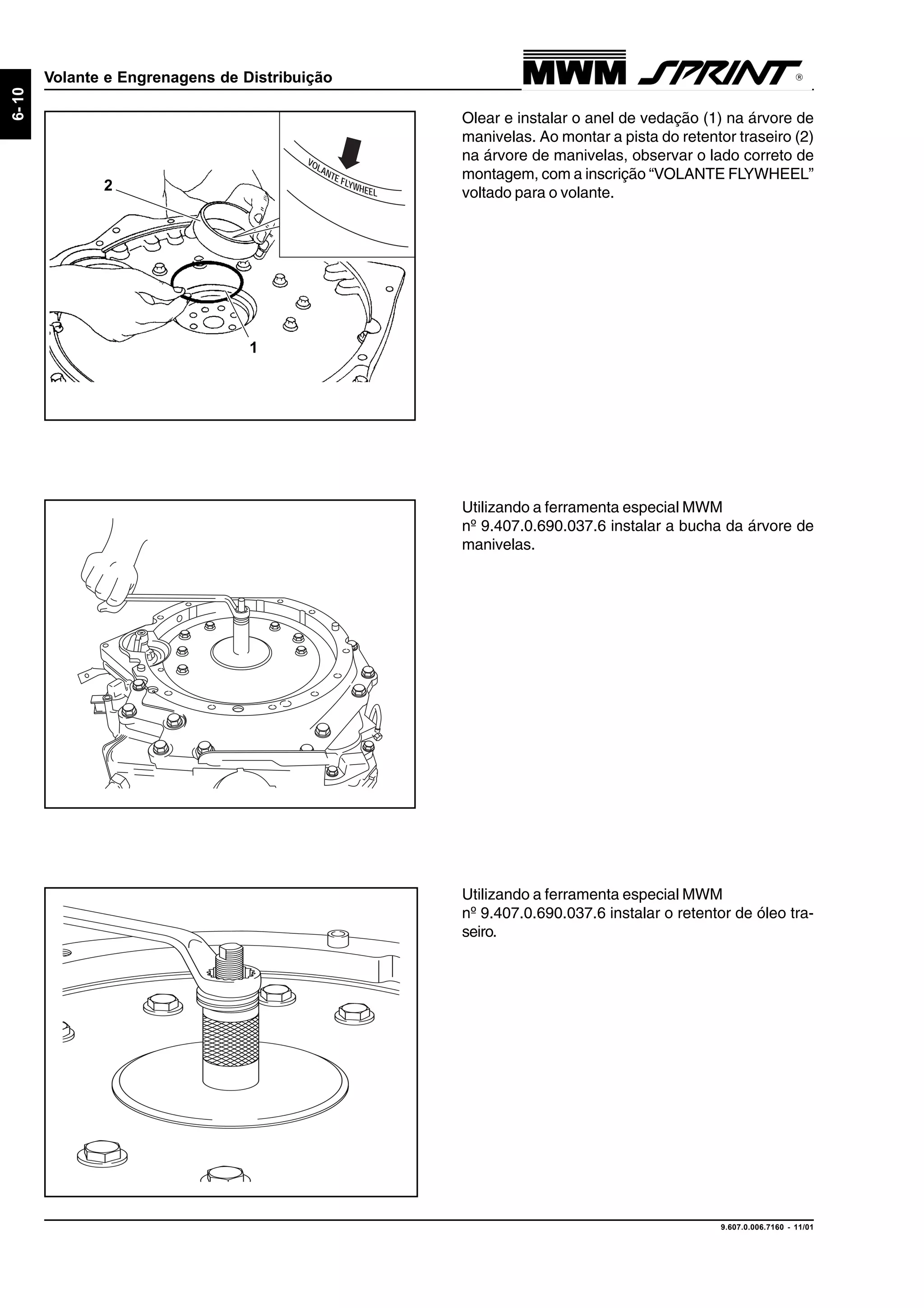 6-10

Volante e Engrenagens de Distribuição

MWM SPRINT ®

2

VOLANTE FLYWHEEL

1

Olear e instalar o anel de vedação (1) na árvore de manivelas. Ao montar a pista do retentor traseiro (2) na árvore de manivelas, observar o lado correto de montagem, com a inscrição “VOLANTE FLYWHEEL” voltado para o volante.

Utilizando a ferramenta especial MWM nº 9.407.0.690.037.6 instalar a bucha da árvore de manivelas.

Utilizando a ferramenta especial MWM nº 9.407.0.690.037.6 instalar o retentor de óleo traseiro.

9.607.0.006.7160 - 11/01