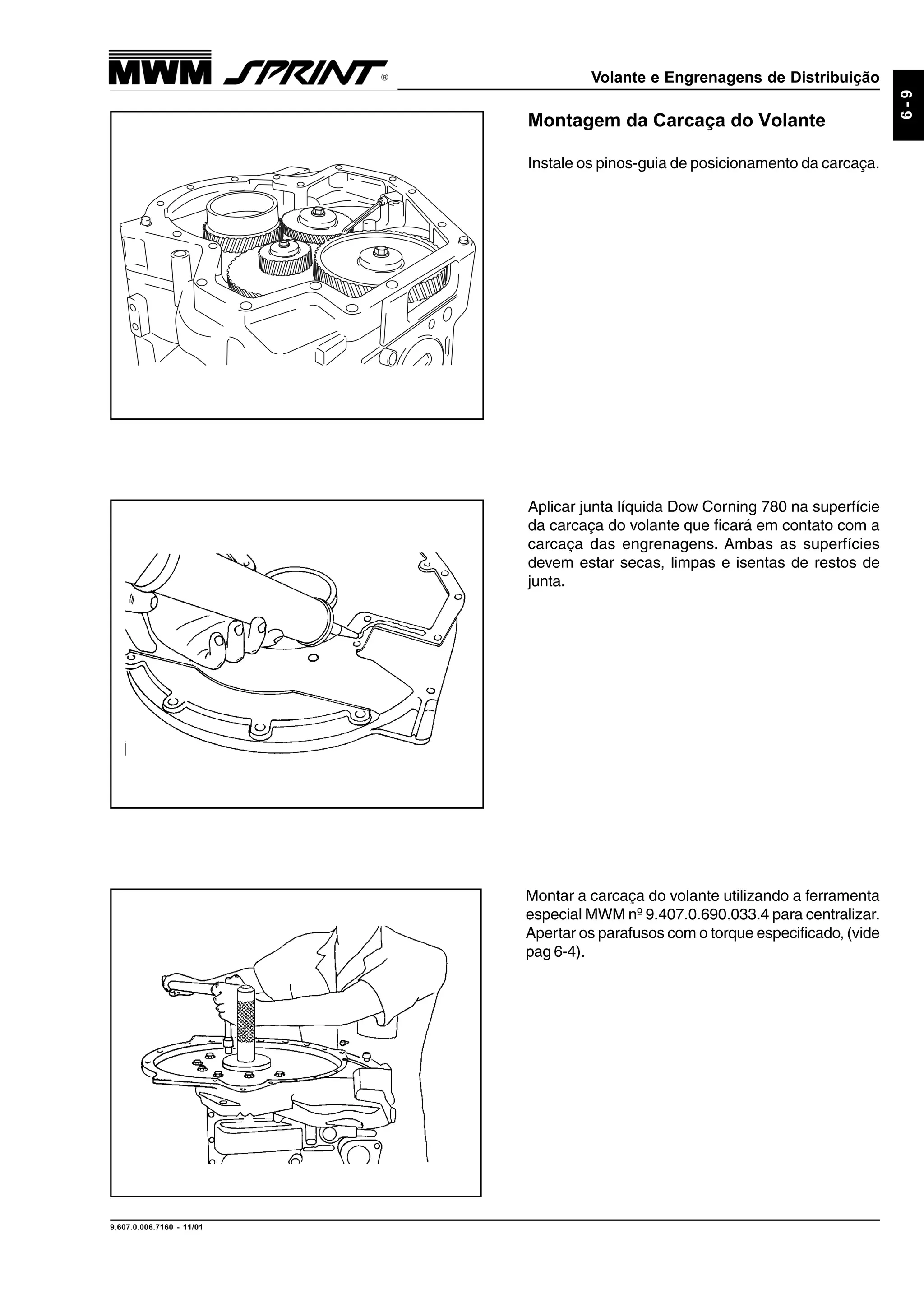 MWM SPRINT®

Volante e Engrenagens de Distribuição

6 - 9

Montagem da Carcaça do Volante

Instale os pinos-guia de posicionamento da carcaça.

Aplicar junta líquida Dow Corning 780 na superfície da carcaça do volante que ficará em contato com a carcaça das engrenagens. Ambas as superfícies devem estar secas, limpas e isentas de restos de junta.

Montar a carcaça do volante utilizando a ferramenta especial MWM nº 9.407.0.690.033.4 para centralizar. Apertar os parafusos com o torque especificado, (vide pag 6-4).

9.607.0.006.7160 - 11/01