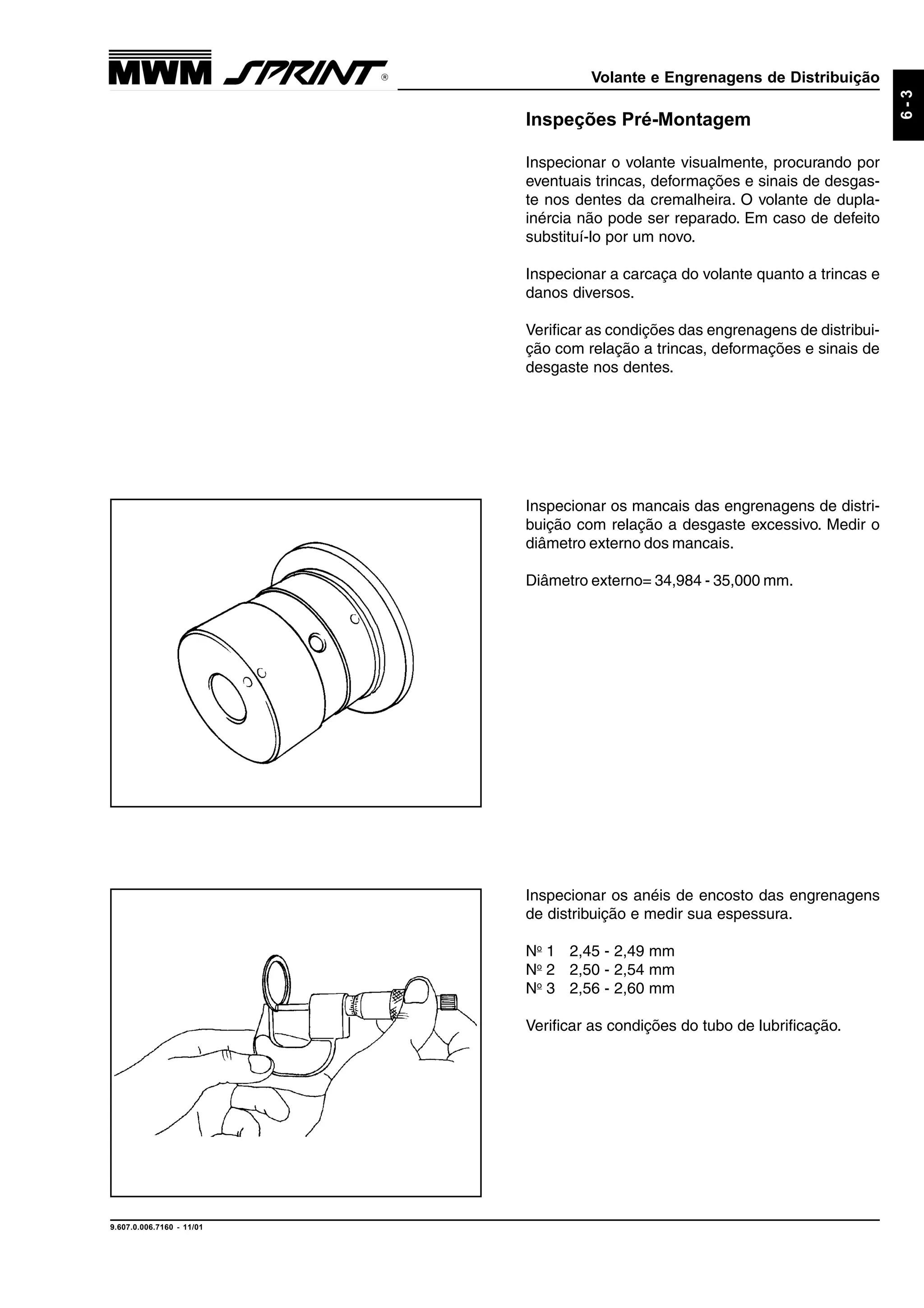 MWM SPRINT®

Volante e Engrenagens de Distribuição

6 - 3

Inspeções Pré-Montagem

Inspecionar o volante visualmente, procurando por eventuais trincas, deformações e sinais de desgaste nos dentes da cremalheira. O volante de dupla-inércia não pode ser reparado. Em caso de defeito substituí-lo por um novo.

Inspecionar a carcaça do volante quanto a trincas e danos diversos.

Verificar as condições das engrenagens de distribuição com relação a trincas, deformações e sinais de desgaste nos dentes.

Inspecionar os mancais das engrenagens de distribuição com relação a desgaste excessivo. Medir o diâmetro externo dos mancais.

Diâmetro externo= 34,984 - 35,000 mm.

Inspecionar os anéis de encosto das engrenagens de distribuição e medir sua espessura.

Nº 1 2,45 - 2,49 mm
Nº 2 2,50 - 2,54 mm
Nº 3 2,56 - 2,60 mm

Verificar as condições do tubo de lubrificação.

9.607.0.006.7160 - 11/01