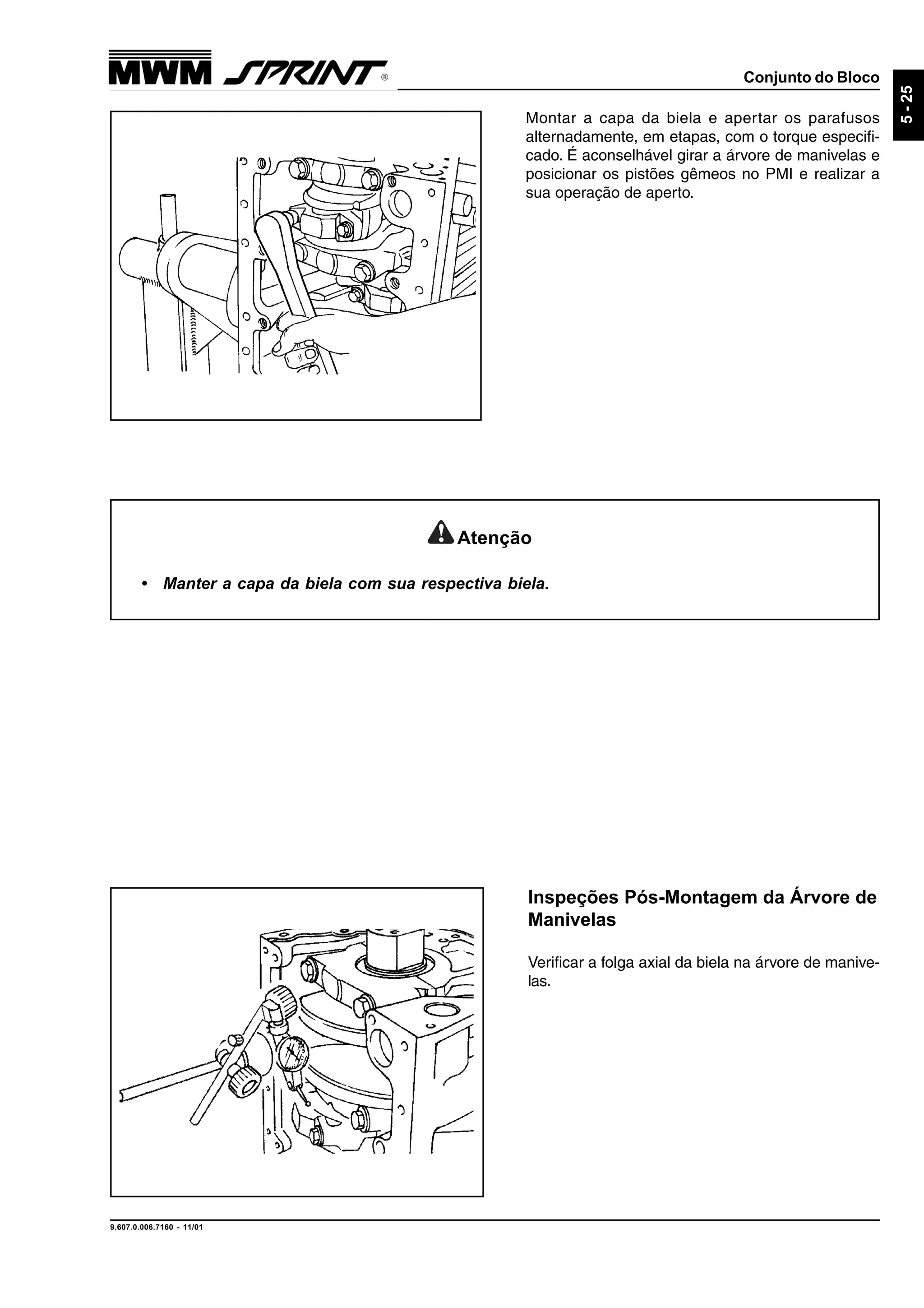 MWM SPRINT®

Conjunto do Bloco

5 - 25

Montar a capa da biela e apertar os parafusos alternadamente, em etapas, com o torque especificado. É aconselhável girar a árvore de manivelas e posicionar os pistões gêmeos no PMI e realizar a sua operação de aperto.

Atenção

• Manter a capa da biela com sua respectiva biela.

Inspeções Pós-Montagem da Árvore de Manivelas

Verificar a folga axial da biela na árvore de manivelas.

9.607.0.006.7160 - 11/01