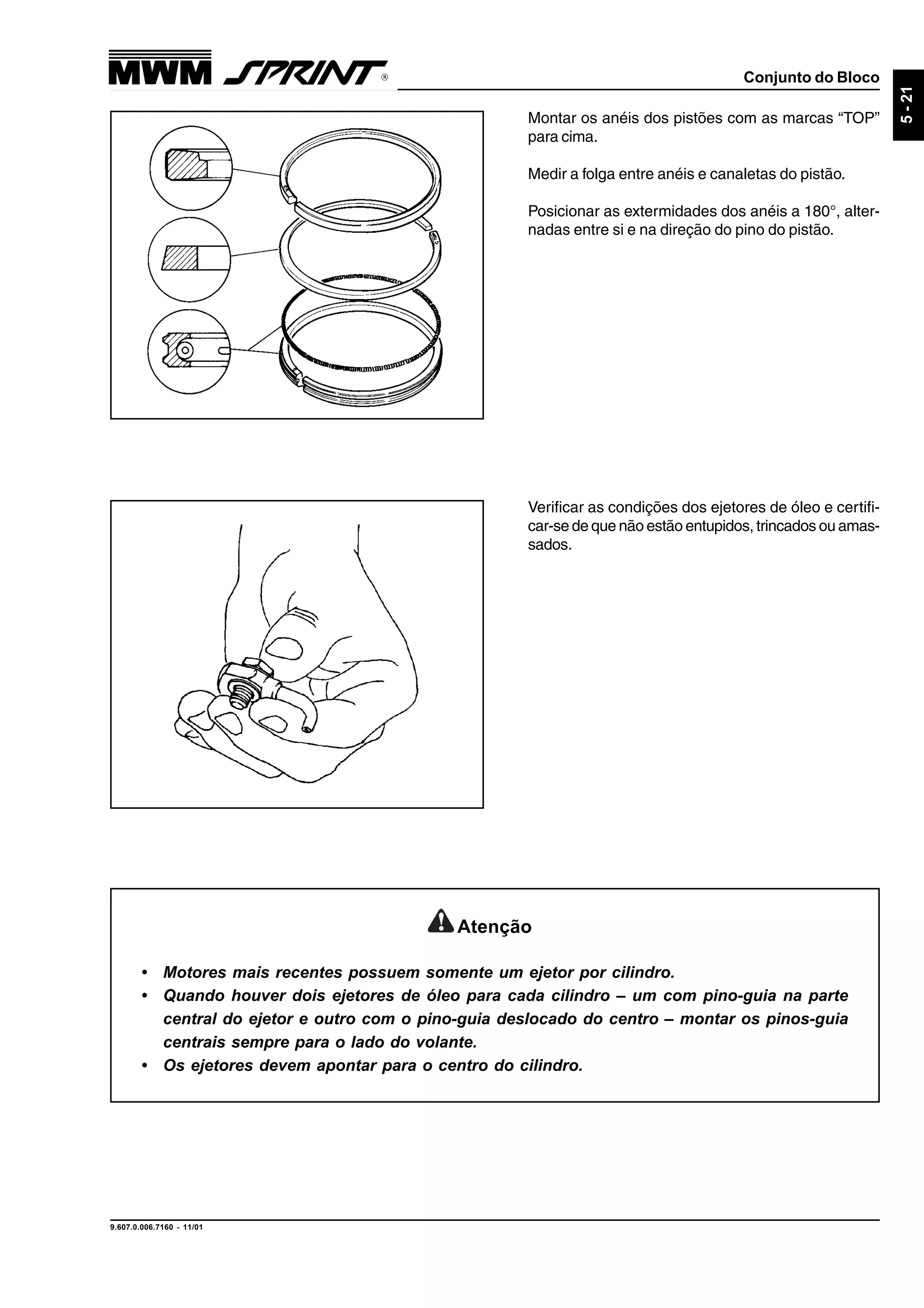 MWM SPRINT®

Conjunto do Bloco

5 - 21

Montar os anéis dos pistões com as marcas “TOP” para cima.

Medir a folga entre anéis e canaletas do pistão.

Posicionar as extermidades dos anéis a 180°, alternadas entre si e na direção do pino do pistão.

Verificar as condições dos ejetores de óleo e certificar-se de que não estão entupidos, trincados ou amassados.

Atenção

• Motores mais recentes possuem somente um ejetor por cilindro.
• Quando houver dois ejetores de óleo para cada cilindro – um com pino-guia na parte central do ejetor e outro com o pino-guia deslocado do centro – montar os pinos-guia centrais sempre para o lado do volante.
• Os ejetores devem apontar para o centro do cilindro.

9.607.0.006.7160 - 11/01