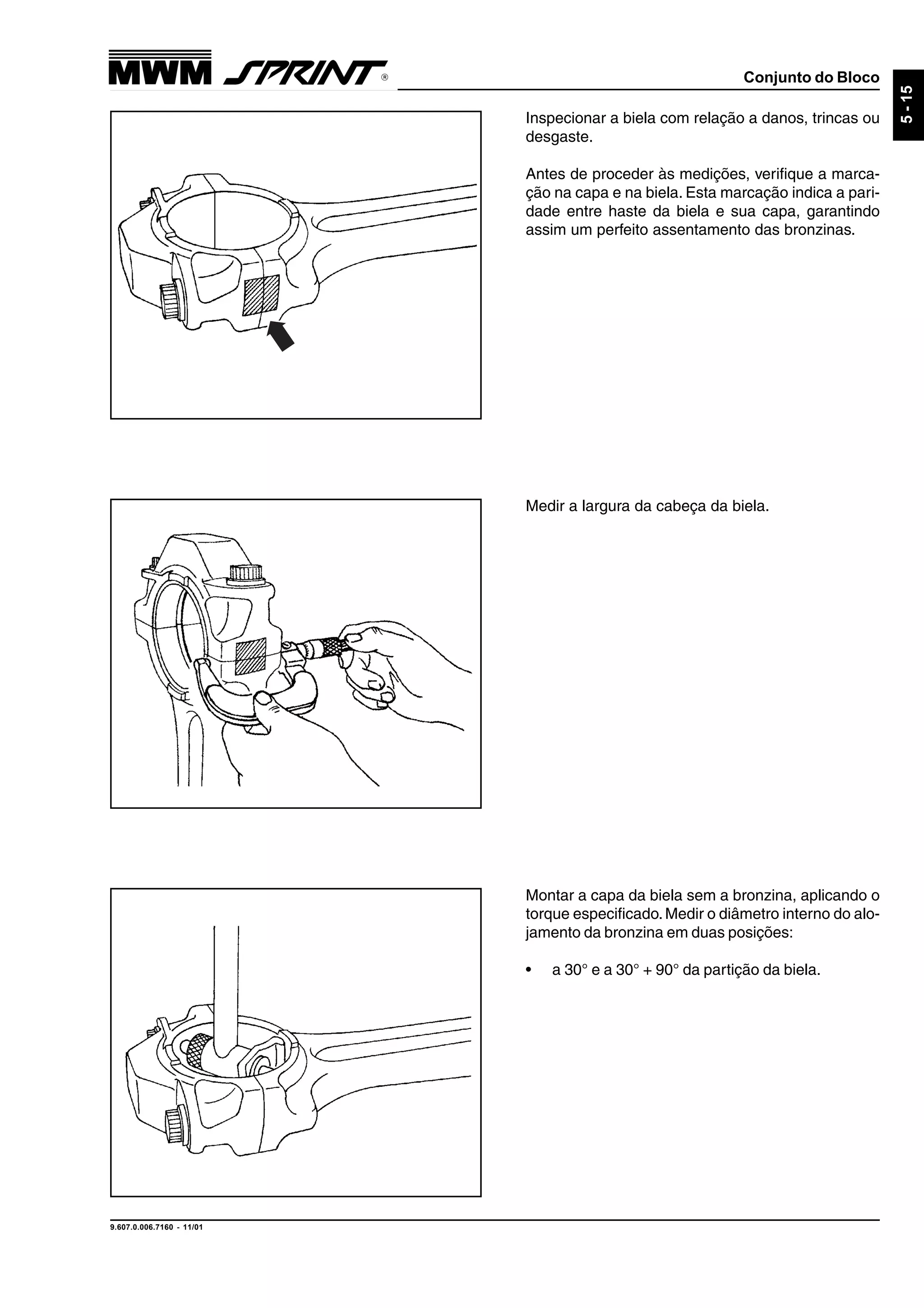 MWM SPRINT®

Conjunto do Bloco

5 - 15

Inspecionar a biela com relação a danos, trincas ou desgaste.

Antes de proceder às medições, verifique a marcação na capa e na biela. Esta marcação indica a paridade entre haste da biela e sua capa, garantindo assim um perfeito assentamento das bronzinas.

Medir a largura da cabeça da biela.

Montar a capa da biela sem a bronzina, aplicando o torque especificado. Medir o diâmetro interno do alojamento da bronzina em duas posições:

• a 30° e a 30° + 90° da partição da biela.

9.607.0.006.7160 - 11/01