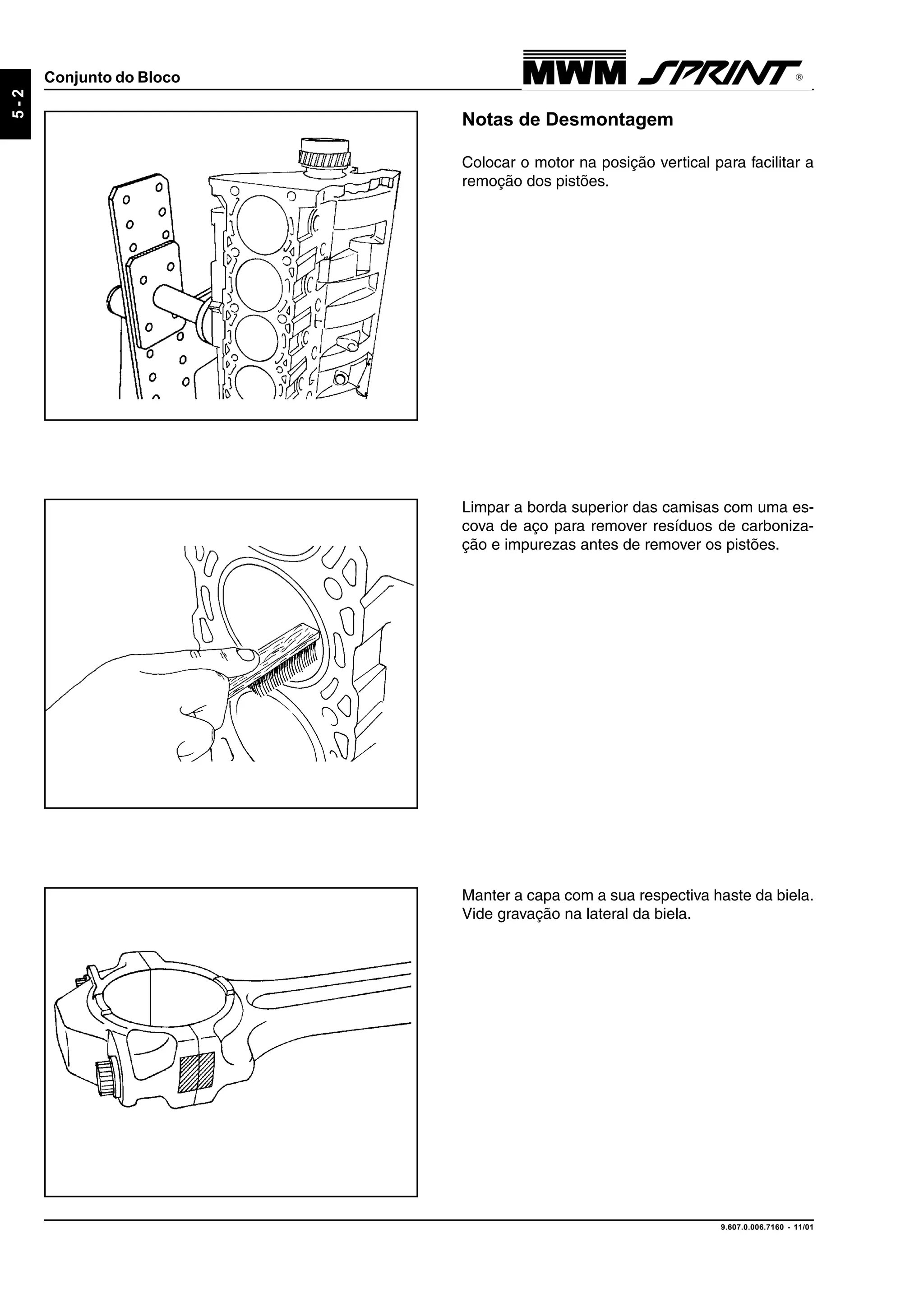 5 - 2

Conjunto do Bloco

MWM SPRINT ®

Notas de Desmontagem

Colocar o motor na posição vertical para facilitar a remoção dos pistões.

Limpar a borda superior das camisas com uma escova de aço para remover resíduos de carbonização e impurezas antes de remover os pistões.

Manter a capa com a sua respectiva haste da biela. Vide gravação na lateral da biela.

9.607.0.006.7160 - 11/01