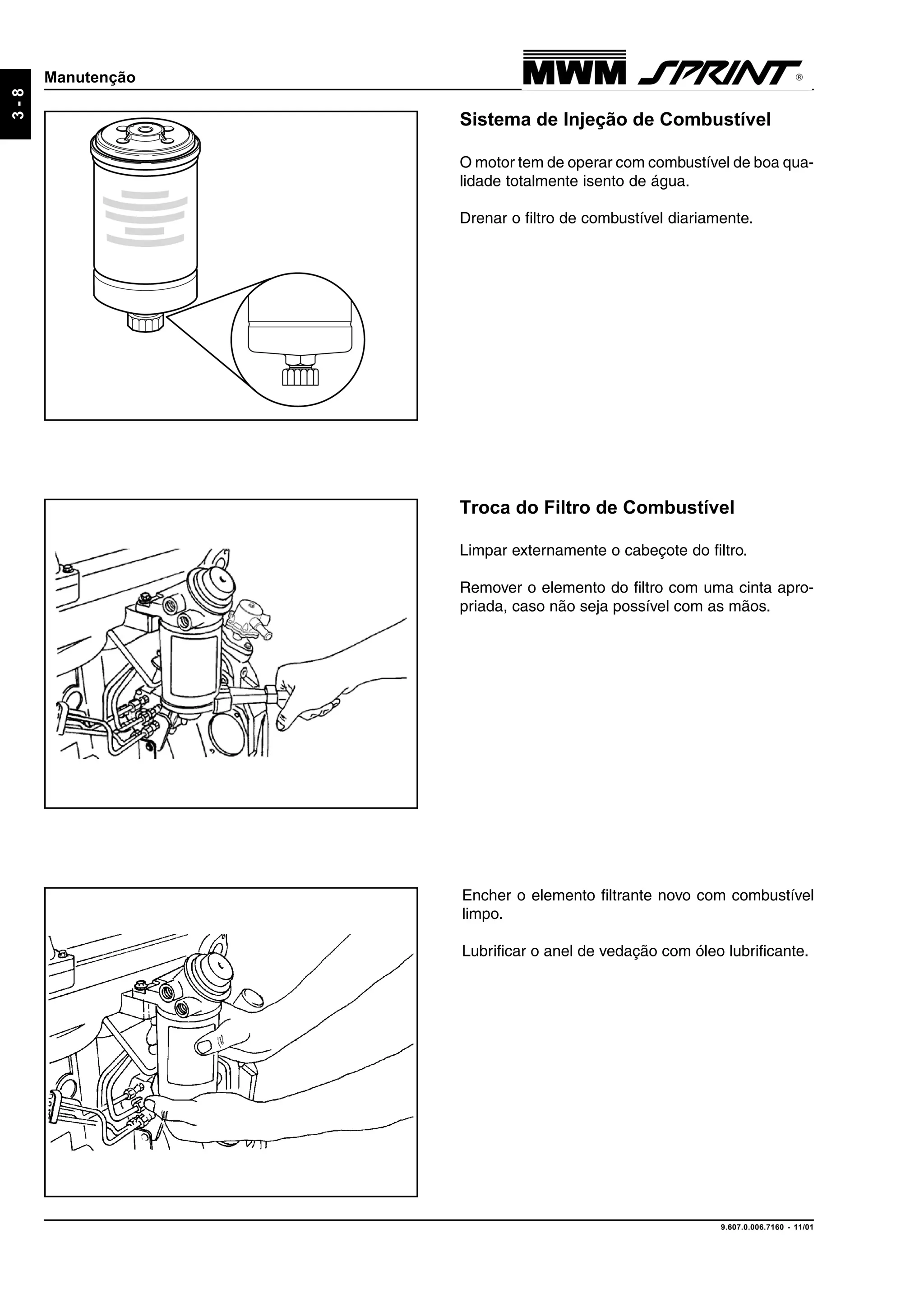 3 - 8

Manutenção

MWM SPRINT®

Sistema de Injeção de Combustível

O motor tem de operar com combustível de boa qualidade totalmente isento de água.

Drenar o filtro de combustível diariamente.

Troca do Filtro de Combustível

Limpar externamente o cabeçote do filtro.

Remover o elemento do filtro com uma cinta apropriada, caso não seja possível com as mãos.

Encher o elemento filtrante novo com combustível limpo.

Lubrificar o anel de vedação com óleo lubrificante.

9.607.0.006.7160 - 11/01