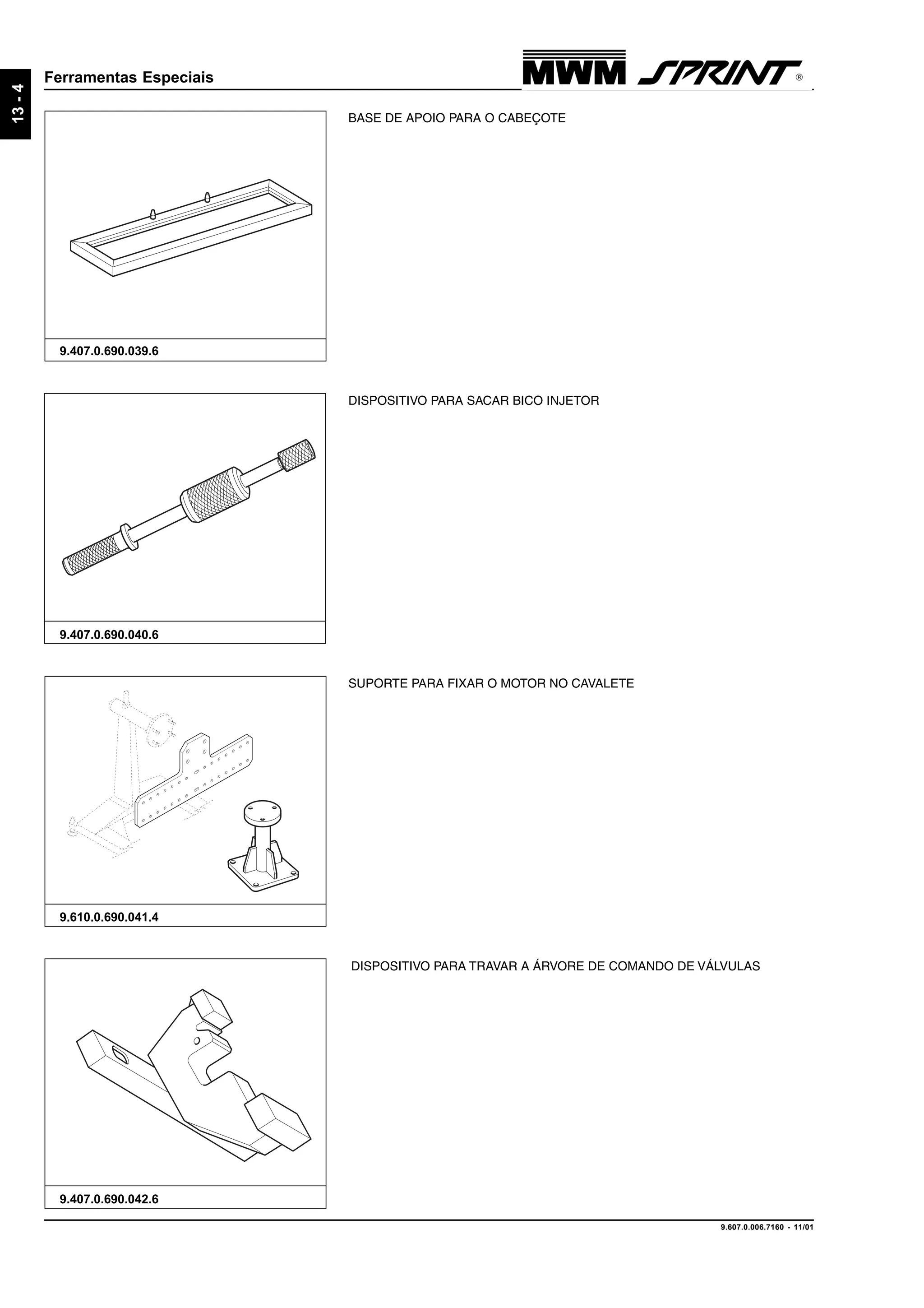 13 - 4

Ferramentas Especiais

MWM SPRINT ®

9.407.0.690.039.6

BASE DE APOIO PARA O CABEÇOTE

9.407.0.690.040.6

DISPOSITIVO PARA SACAR BICO INJETOR

9.610.0.690.041.4

SUPORTE PARA FIXAR O MOTOR NO CAVALETE

9.407.0.690.042.6

DISPOSITIVO PARA TRAVAR A ÁRVORE DE COMANDO DE VÁLVULAS

9.607.0.006.7160 - 11/01