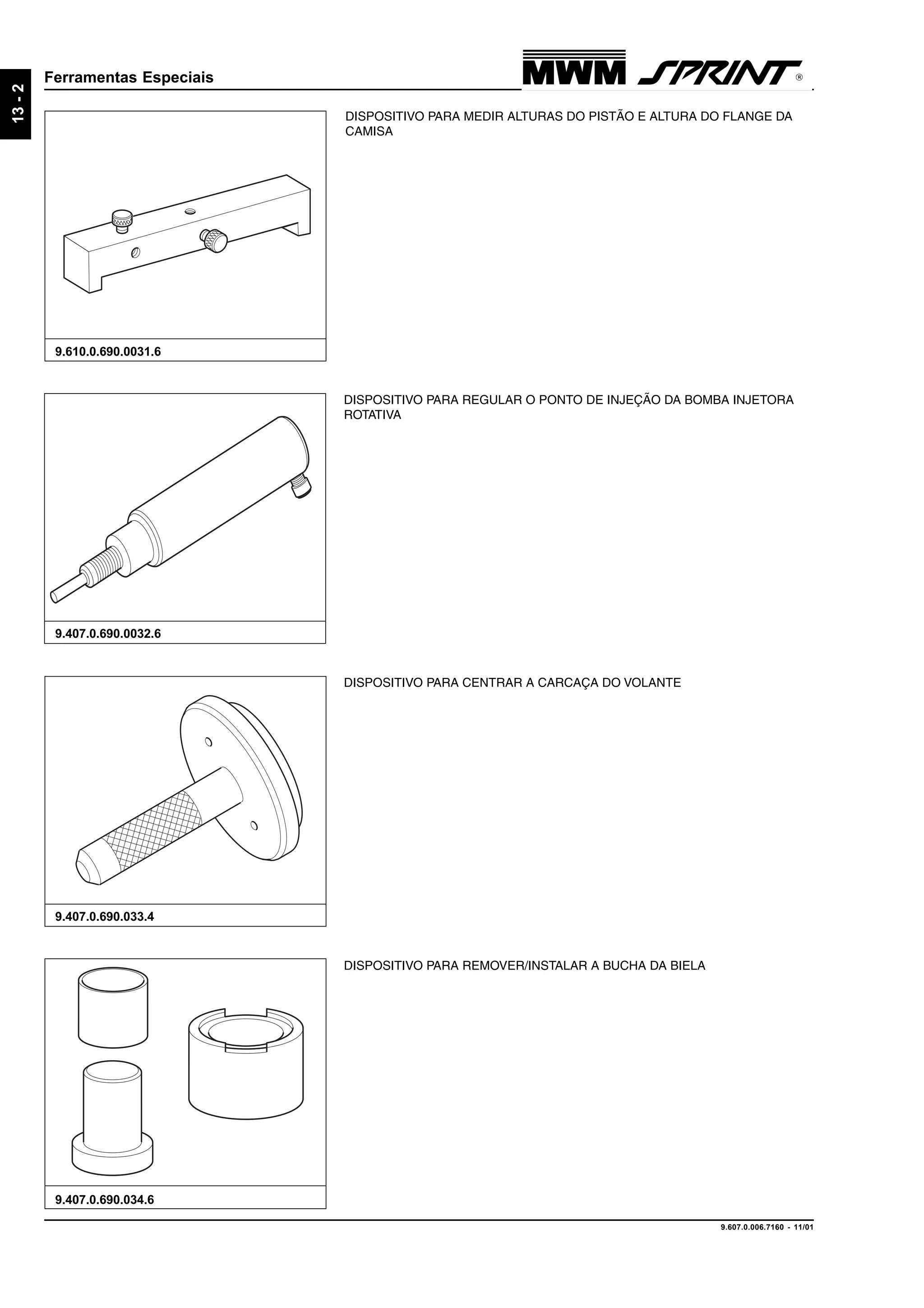 13 - 2

Ferramentas Especiais

MWM SPRINT ®

9.610.0.690.0031.6

DISPOSITIVO PARA MEDIR ALTURAS DO PISTÃO E ALTURA DO FLANGE DA CAMISA

9.407.0.690.0032.6

DISPOSITIVO PARA REGULAR O PONTO DE INJEÇÃO DA BOMBA INJETORA ROTATIVA

9.407.0.690.033.4

DISPOSITIVO PARA CENTRAR A CARCAÇA DO VOLANTE

9.407.0.690.034.6

DISPOSITIVO PARA REMOVER/INSTALAR A BUCHA DA BIELA

9.607.0.006.7160 - 11/01