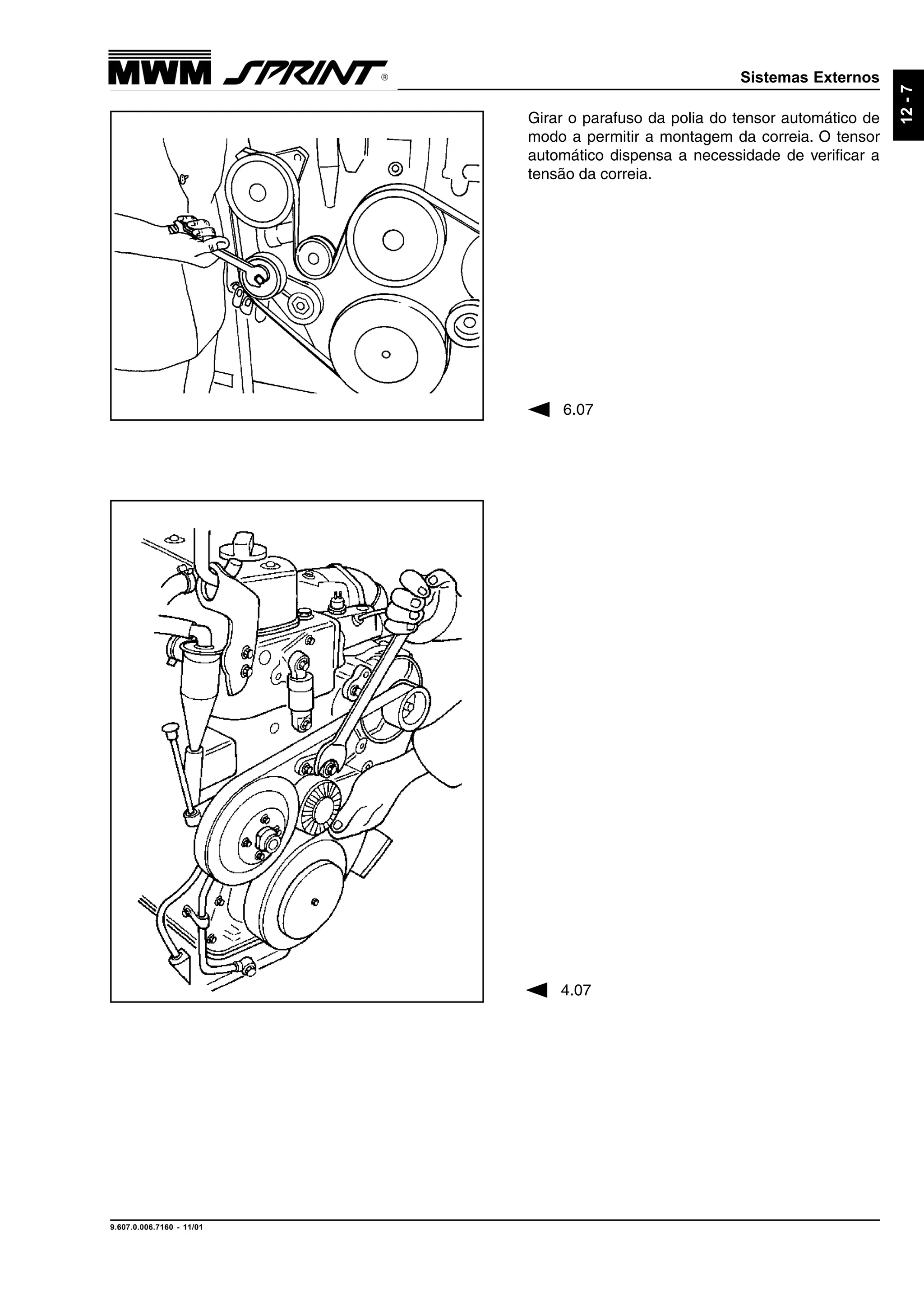 MWM SPRINT®

Sistemas Externos

12 - 7

Girar o parafuso da polia do tensor automático de modo a permitir a montagem da correia. O tensor automático dispensa a necessidade de verificar a tensão da correia.

◄ 6.07

◄ 4.07

9.607.0.006.7160 - 11/01