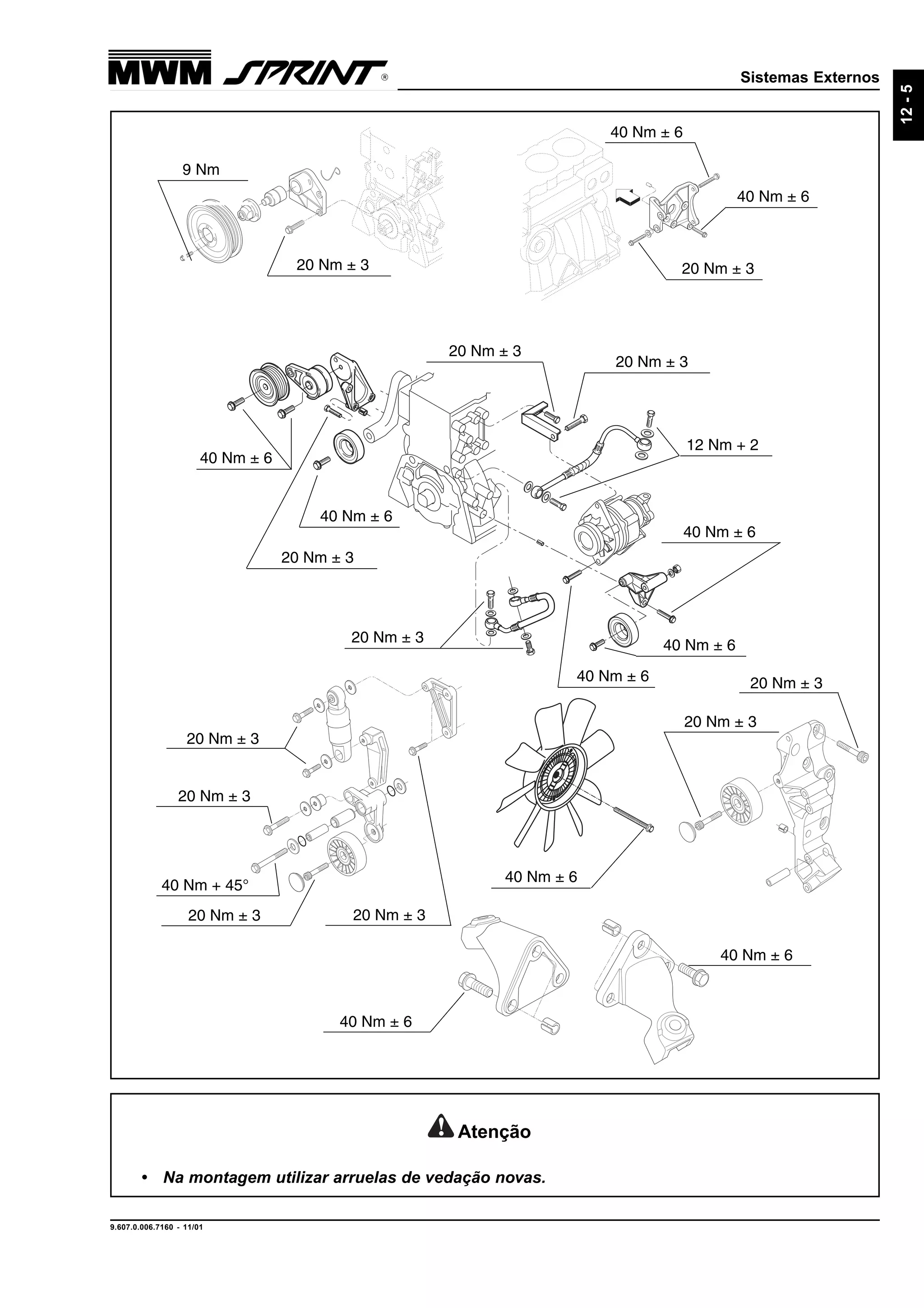 MWM SPRINT®

Sistemas Externos

12 - 5

9 Nm

20 Nm ± 3

40 Nm ± 6

40 Nm ± 6

20 Nm ± 3

20 Nm ± 3

20 Nm ± 3

12 Nm + 2

40 Nm ± 6

40 Nm ± 6

20 Nm ± 3

40 Nm ± 6

20 Nm ± 3

40 Nm ± 6

40 Nm ± 6

20 Nm ± 3

20 Nm ± 3

20 Nm ± 3

20 Nm ± 3

40 Nm + 45°

20 Nm ± 3

20 Nm ± 3

40 Nm ± 6

40 Nm ± 6

40 Nm ± 6

Atenção

• Na montagem utilizar arruelas de vedação novas.

9.607.0.006.7160 - 11/01