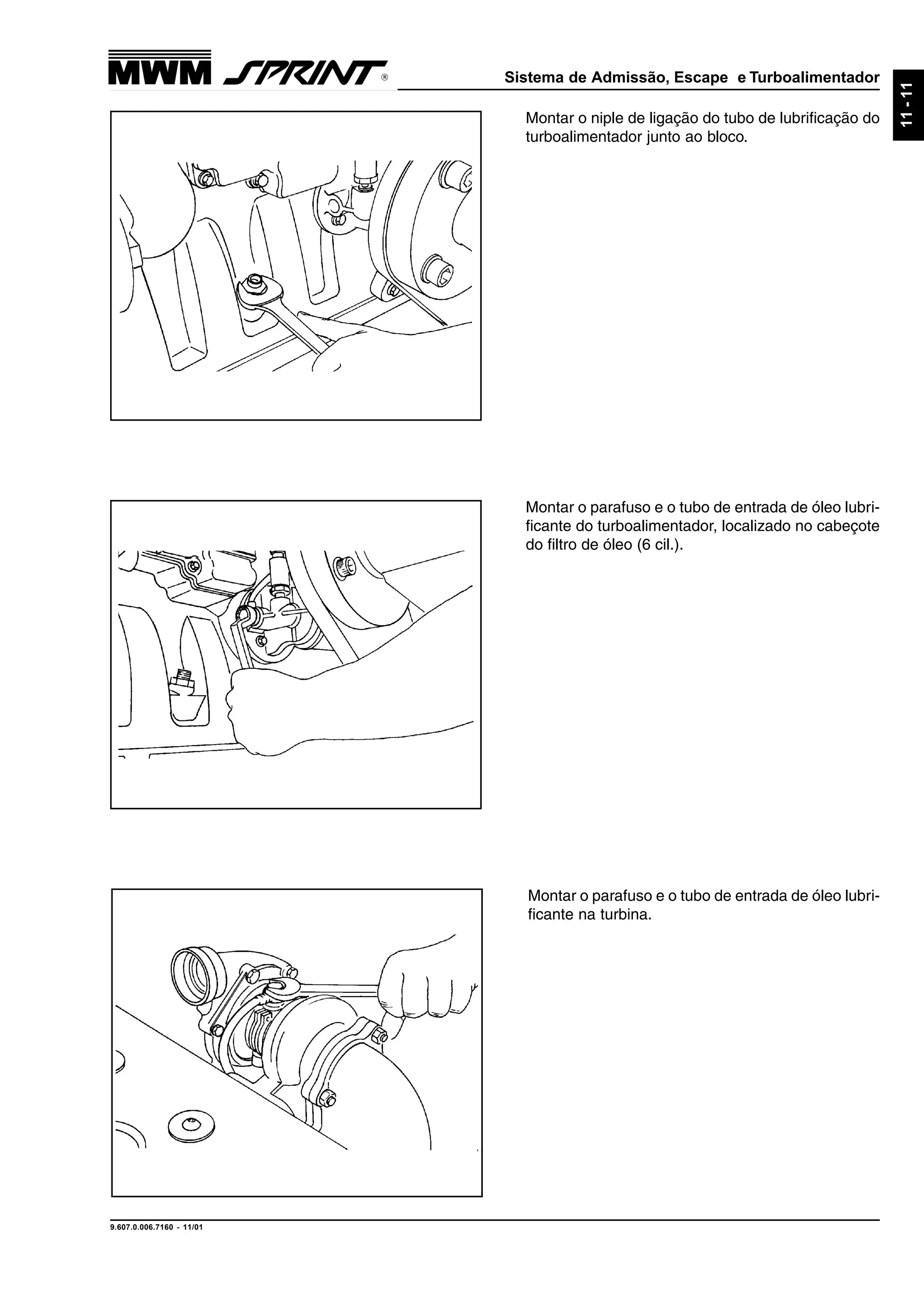 MWM SPRINT®

Sistema de Admissão, Escape e Turboalimentador

11 - 11

Montar o niple de ligação do tubo de lubrificação do turboalimentador junto ao bloco.

Montar o parafuso e o tubo de entrada de óleo lubrificante do turboalimentador, localizado no cabeçote do filtro de óleo (6 cil.).

Montar o parafuso e o tubo de entrada de óleo lubrificante na turbina.

9.607.0.006.7160 - 11/01