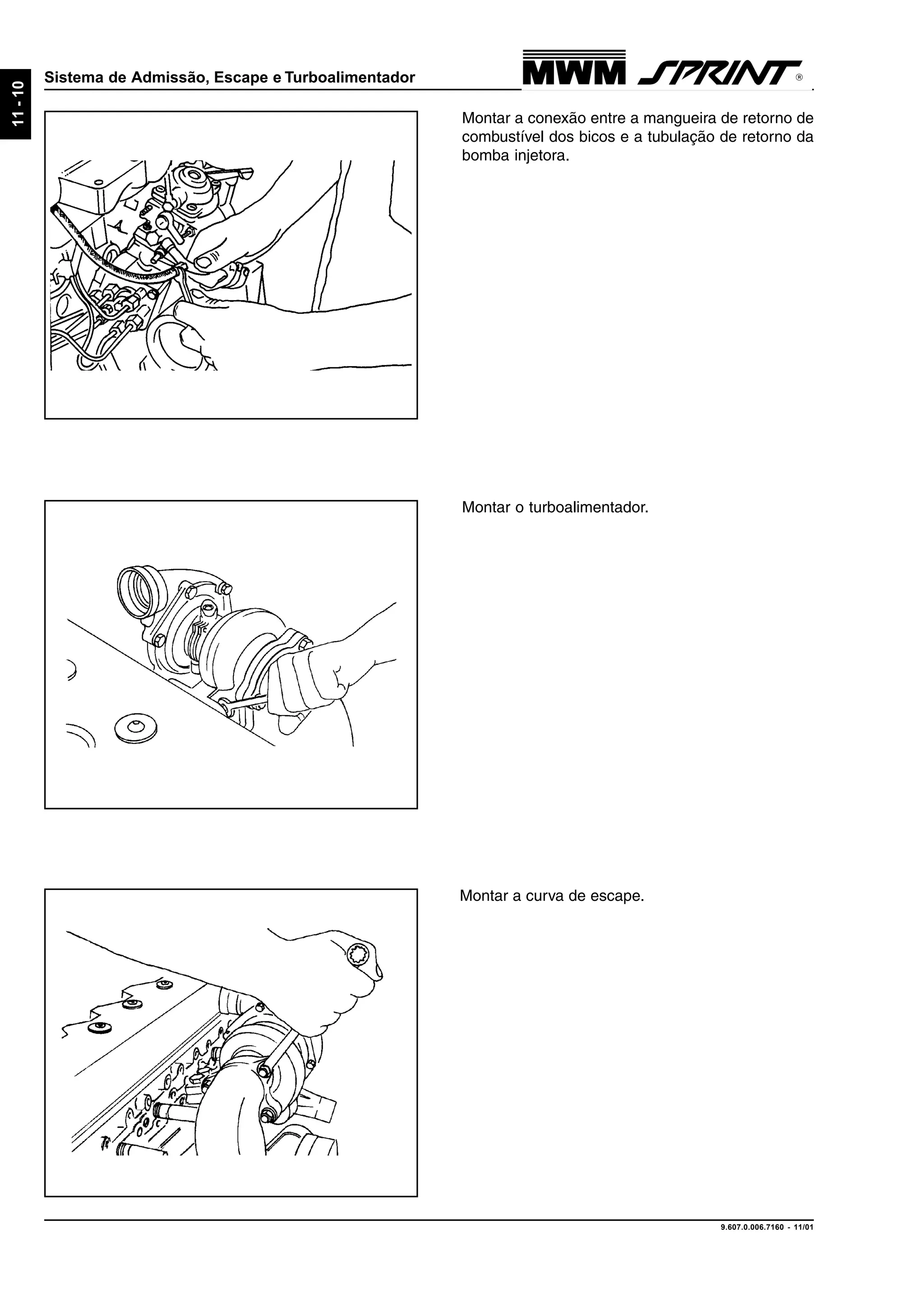 11 - 10

Sistema de Admissão, Escape e Turboalimentador

MWM SPRINT ®

Montar a conexão entre a mangueira de retorno de combustível dos bicos e a tubulação de retorno da bomba injetora.

Montar o turboalimentador.

Montar a curva de escape.

9.607.0.006.7160 - 11/01