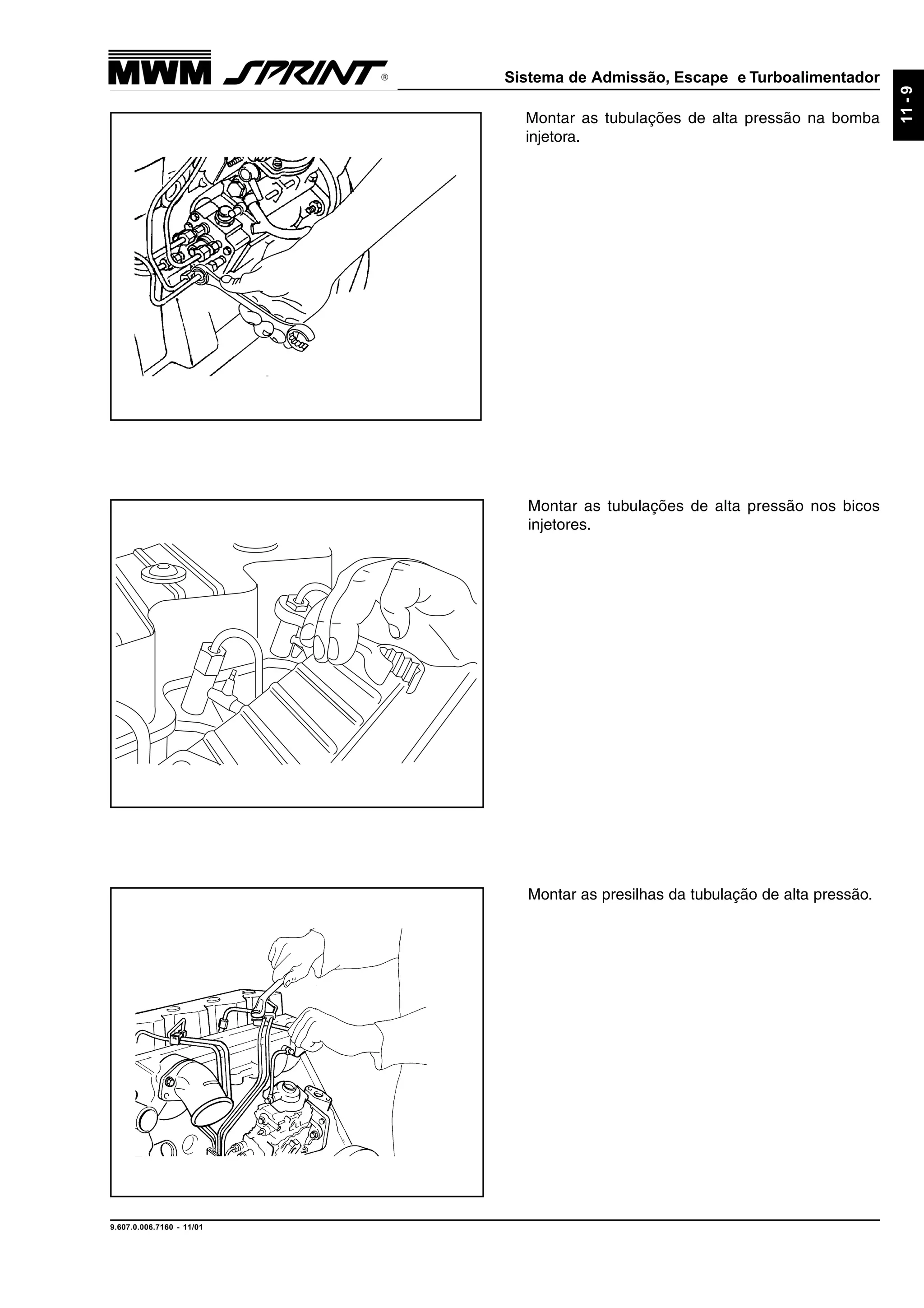 MWM SPRINT®

Sistema de Admissão, Escape e Turboalimentador

11 - 9

Montar as tubulações de alta pressão na bomba injetora.

Montar as tubulações de alta pressão nos bicos injetores.

Montar as presilhas da tubulação de alta pressão.

9.607.0.006.7160 - 11/01