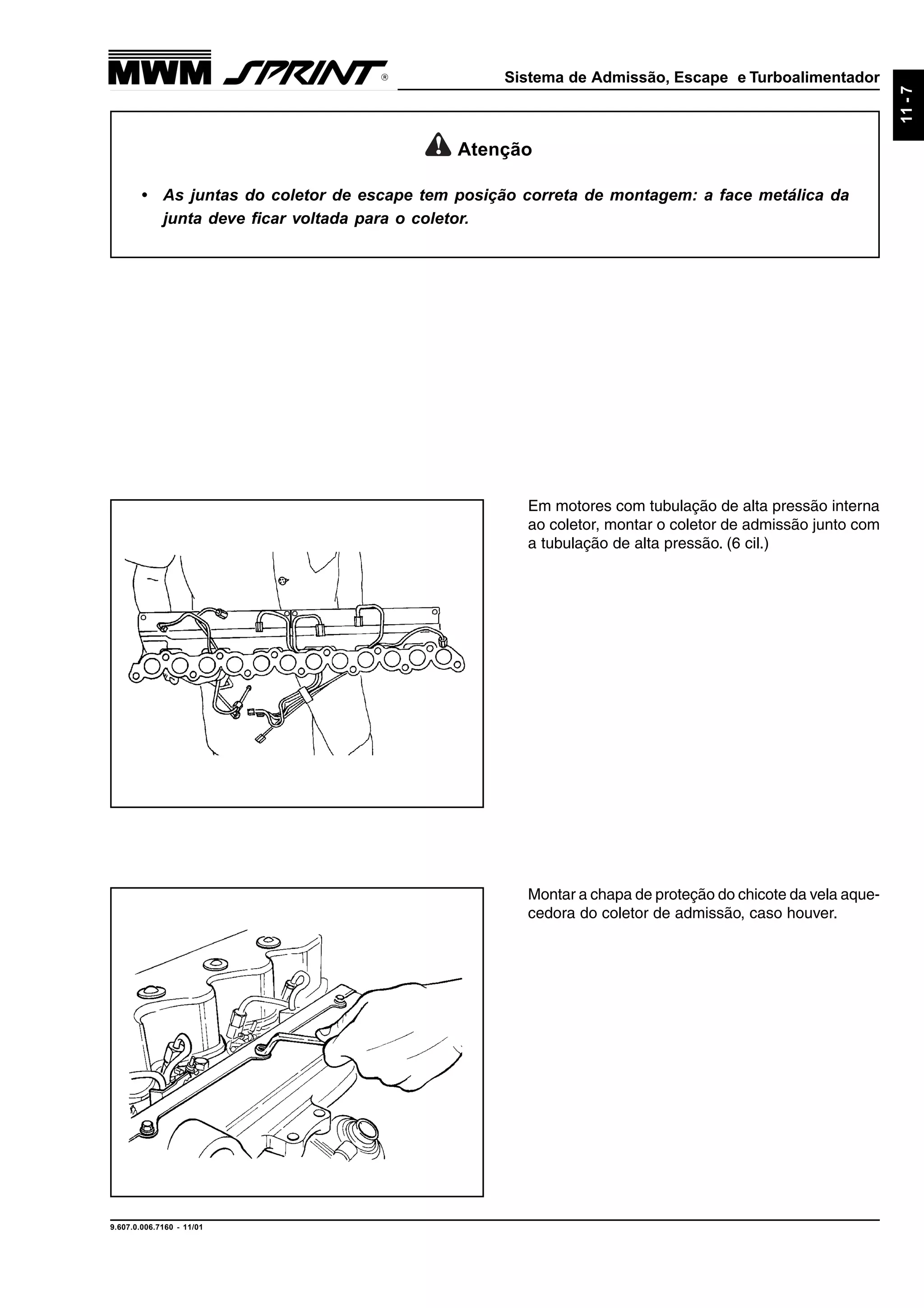 MWM SPRINT®

Sistema de Admissão, Escape e Turboalimentador

11 - 7

Atenção

• As juntas do coletor de escape tem posição correta de montagem: a face metálica da junta deve ficar voltada para o coletor.

Em motores com tubulação de alta pressão interna ao coletor, montar o coletor de admissão junto com a tubulação de alta pressão. (6 cil.)

Montar a chapa de proteção do chicote da vela aquecedora do coletor de admissão, caso houver.

9.607.0.006.7160 - 11/01