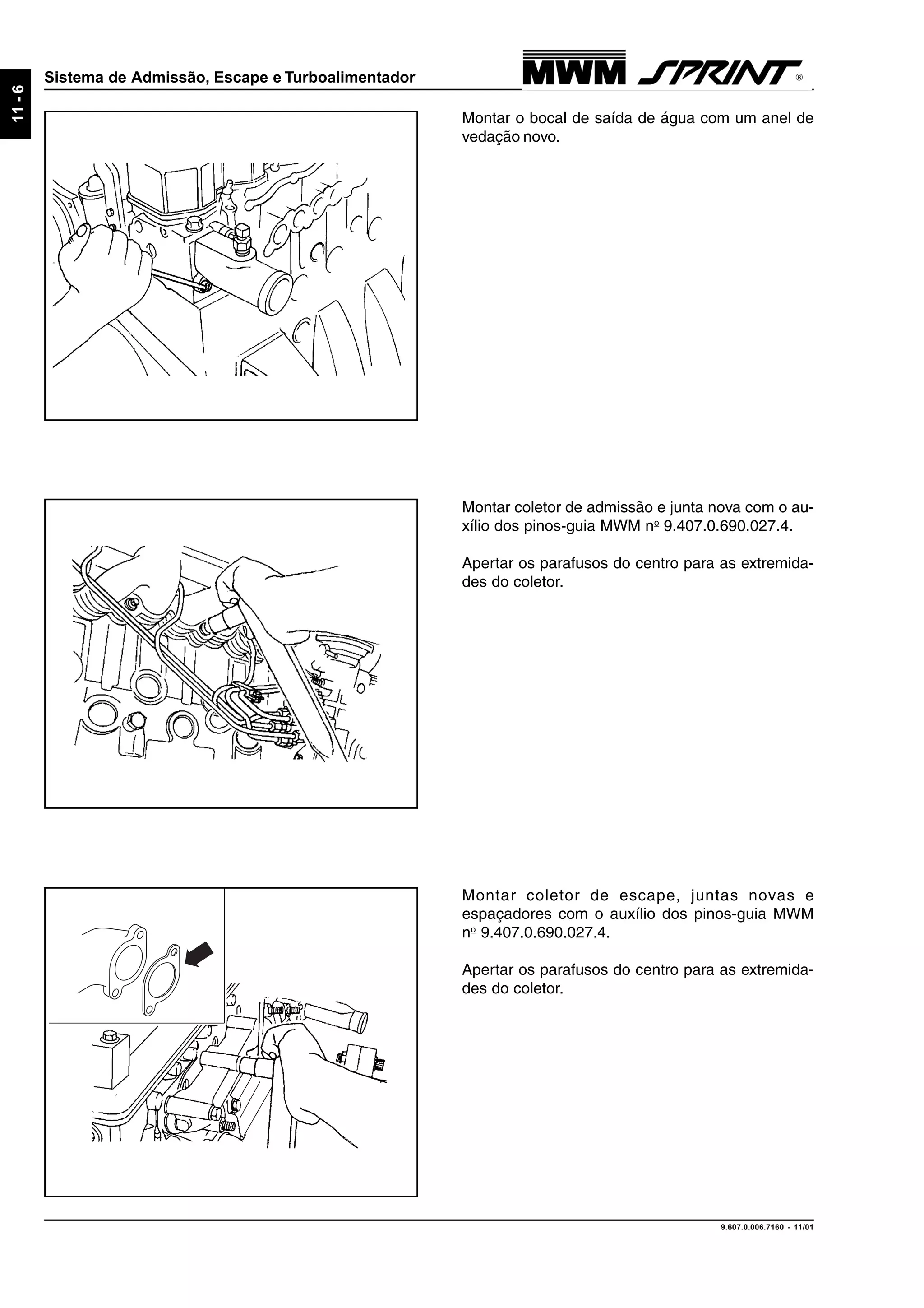 11 - 6

Sistema de Admissão, Escape e Turboalimentador

MWM SPRINT ®

Montar o bocal de saída de água com um anel de vedação novo.

Montar coletor de admissão e junta nova com o auxílio dos pinos-guia MWM nº 9.407.0.690.027.4.

Apertar os parafusos do centro para as extremidades do coletor.

Montar coletor de escape, juntas novas e espaçadores com o auxílio dos pinos-guia MWM nº 9.407.0.690.027.4.

Apertar os parafusos do centro para as extremidades do coletor.

9.607.0.006.7160 - 11/01