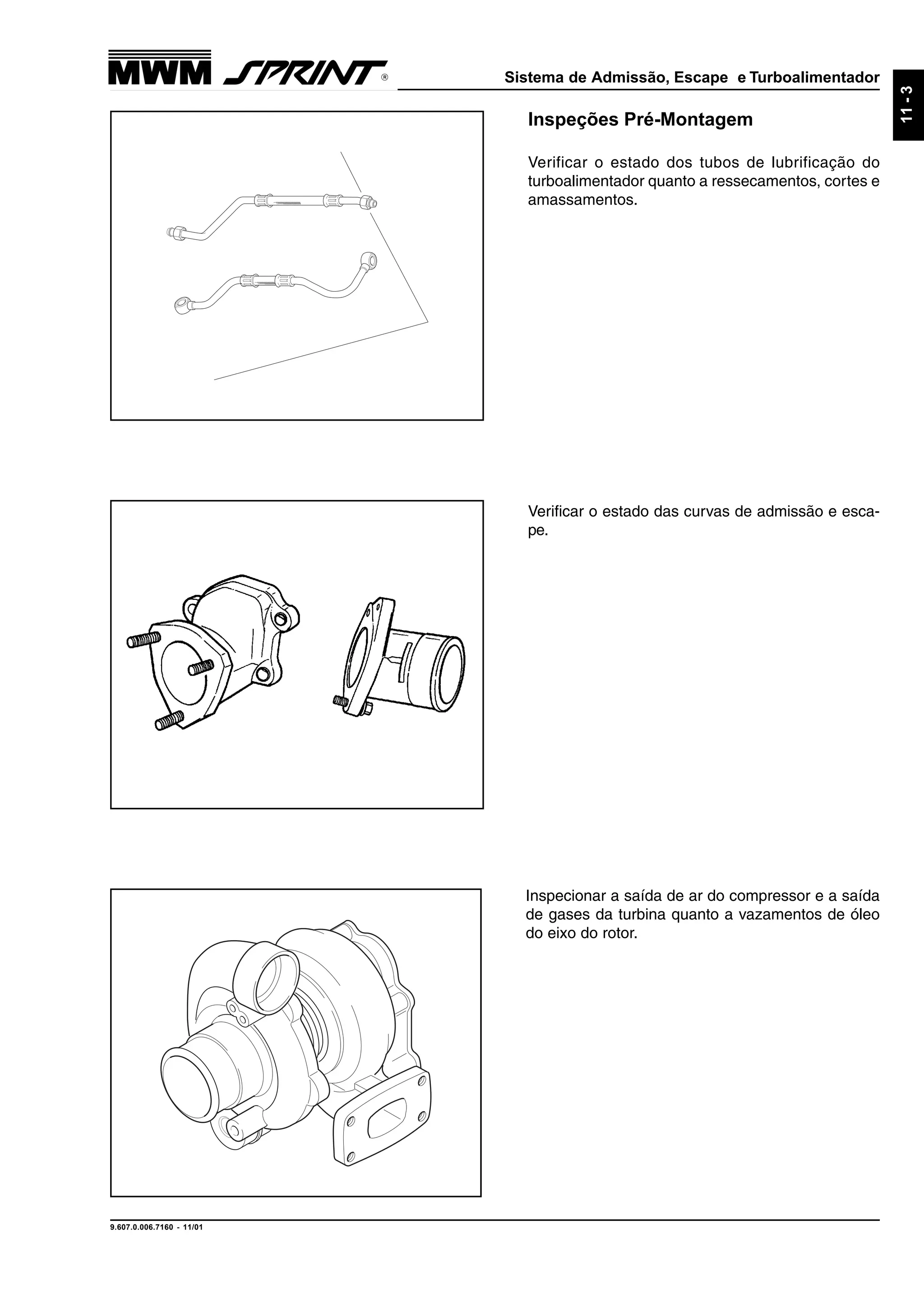 MWM SPRINT®

Sistema de Admissão, Escape e Turboalimentador

11 - 3

Inspeções Pré-Montagem

Verificar o estado dos tubos de lubrificação do turboalimentador quanto a ressecamentos, cortes e amassamentos.

Verificar o estado das curvas de admissão e escape.

Inspecionar a saída de ar do compressor e a saída de gases da turbina quanto a vazamentos de óleo do eixo do rotor.

9.607.0.006.7160 - 11/01