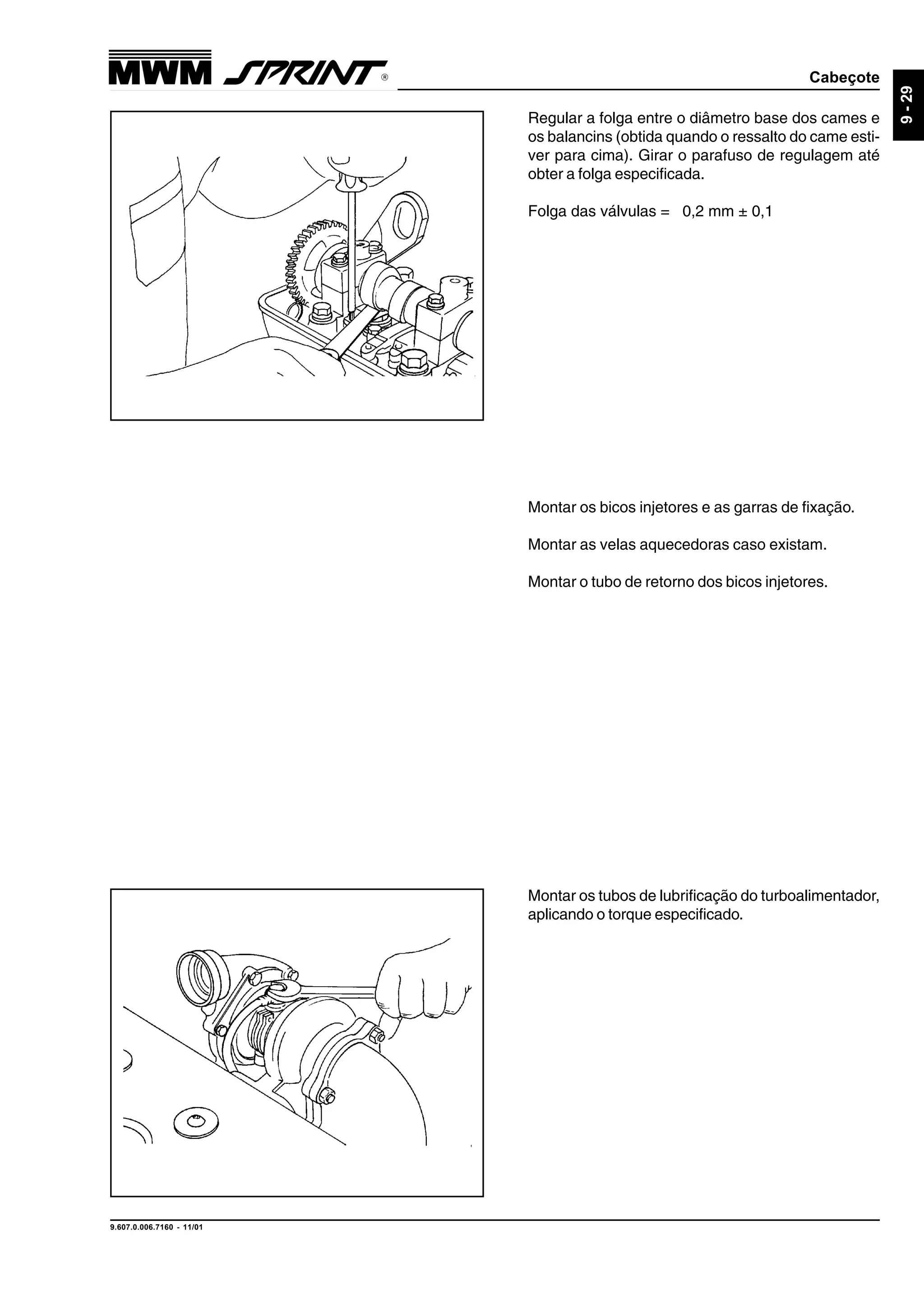 MWM SPRINT®

Cabeçote

9 - 29

Regular a folga entre o diâmetro base dos cames e os balancins (obtida quando o ressalto do came estiver para cima). Girar o parafuso de regulagem até obter a folga especificada.

Folga das válvulas = 0,2 mm ± 0,1

Montar os bicos injetores e as garras de fixação.

Montar as velas aquecedoras caso existam.

Montar o tubo de retorno dos bicos injetores.

Montar os tubos de lubrificação do turboalimentador, aplicando o torque especificado.

9.607.0.006.7160 - 11/01