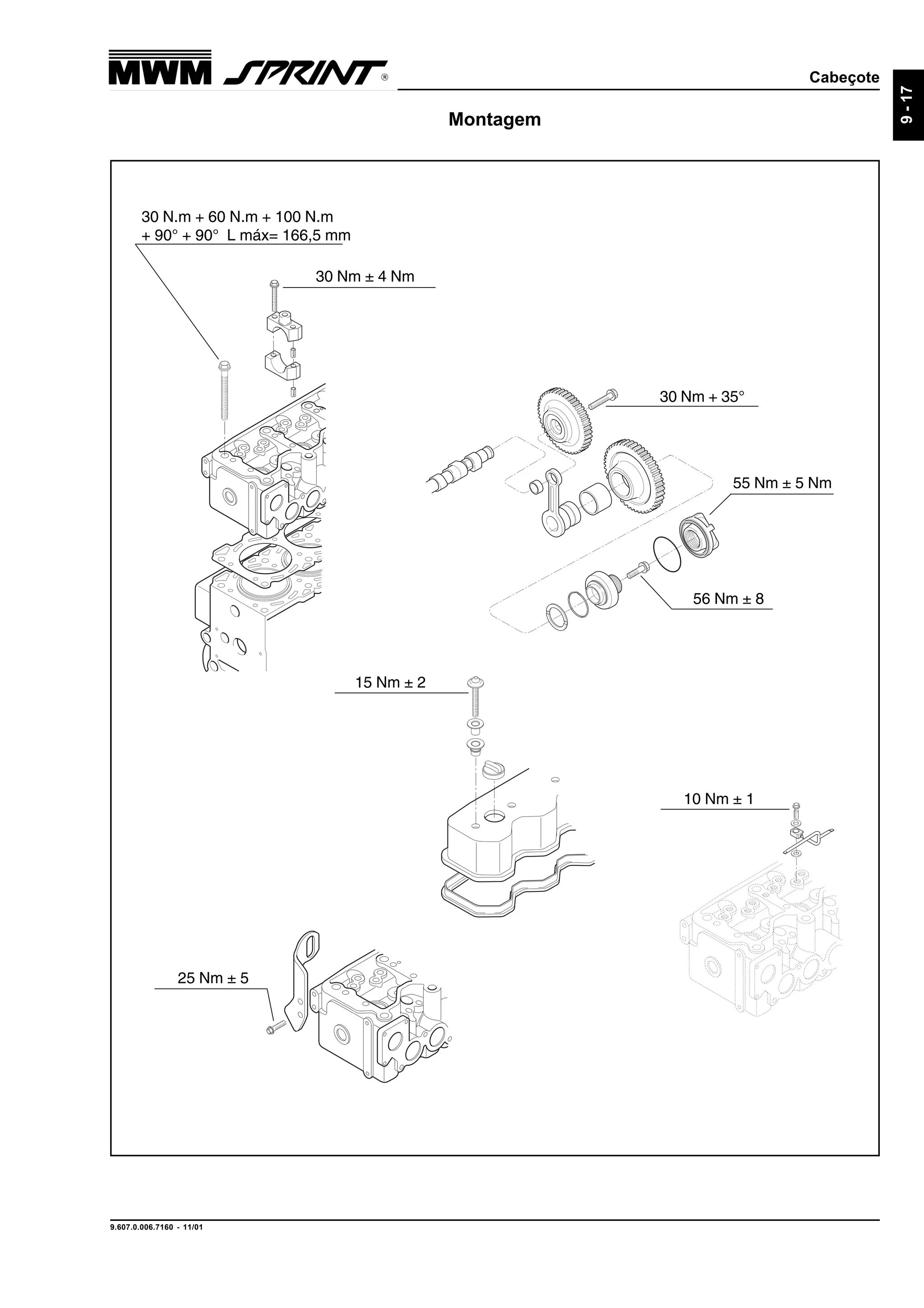 MWM SPRINT®

Cabeçote

9 - 17

Montagem

30 N.m + 60 N.m + 100 N.m + 90° + 90° L máx= 166,5 mm

30 Nm ± 4 Nm

30 Nm + 35°

55 Nm ± 5 Nm

56 Nm ± 8

15 Nm ± 2

10 Nm ± 1

25 Nm ± 5

9.607.0.006.7160 - 11/01