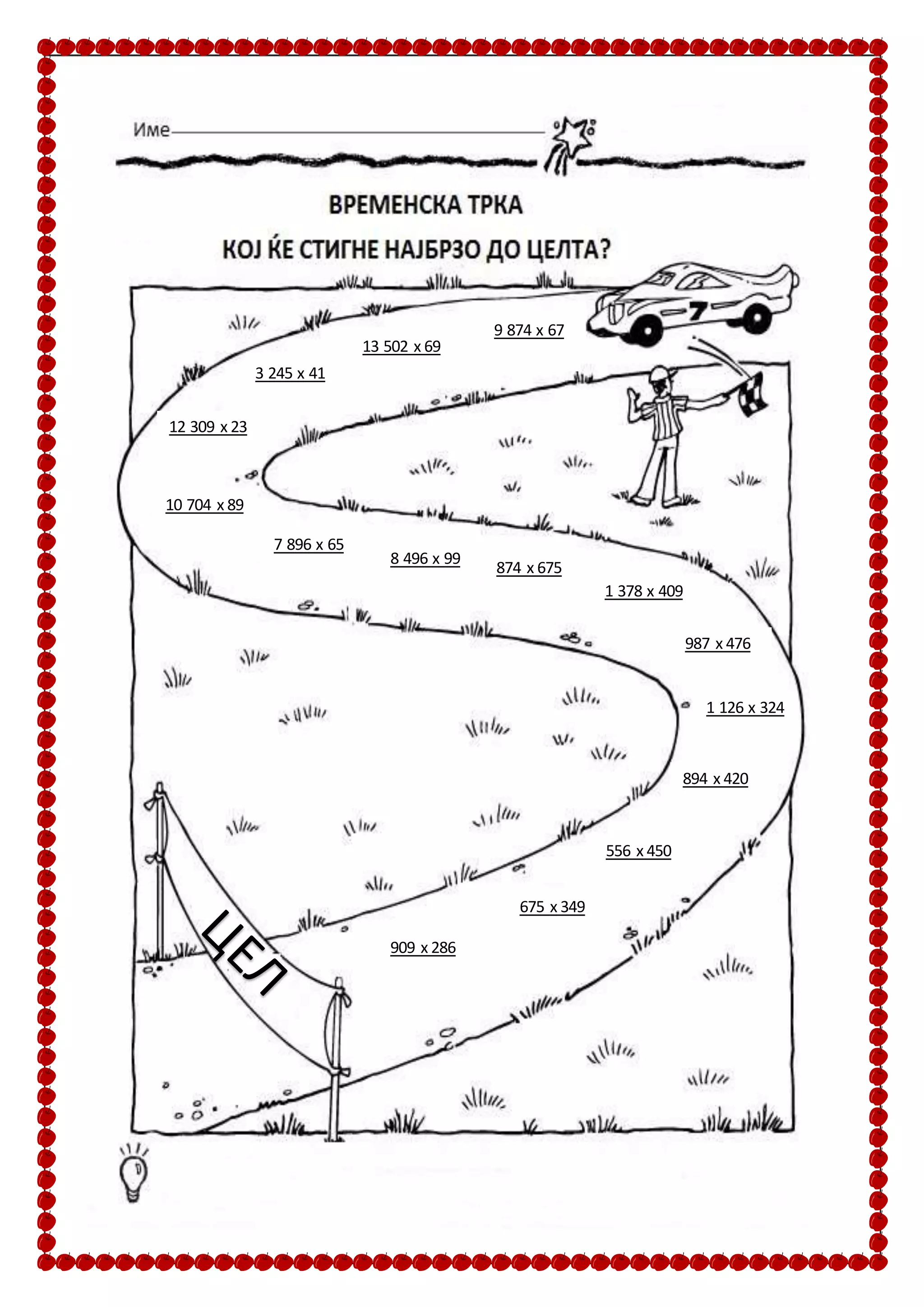 Име

ВРЕМЕНСКА ТРКА

КОЈ ЌЕ СТИГНЕ НАЈБРЗО ДО ЦЕЛТА?

7

9 874 x 67

13 502 x 69

3 245 x 41

12 309 x 23

10 704 x 89

7 896 x 65

8 496 x 99

874 x 675

1 378 x 409

987 x 476

1 126 x 324

894 x 420

556 x 450

675 x 349

909 x 286

ЦЕЛ