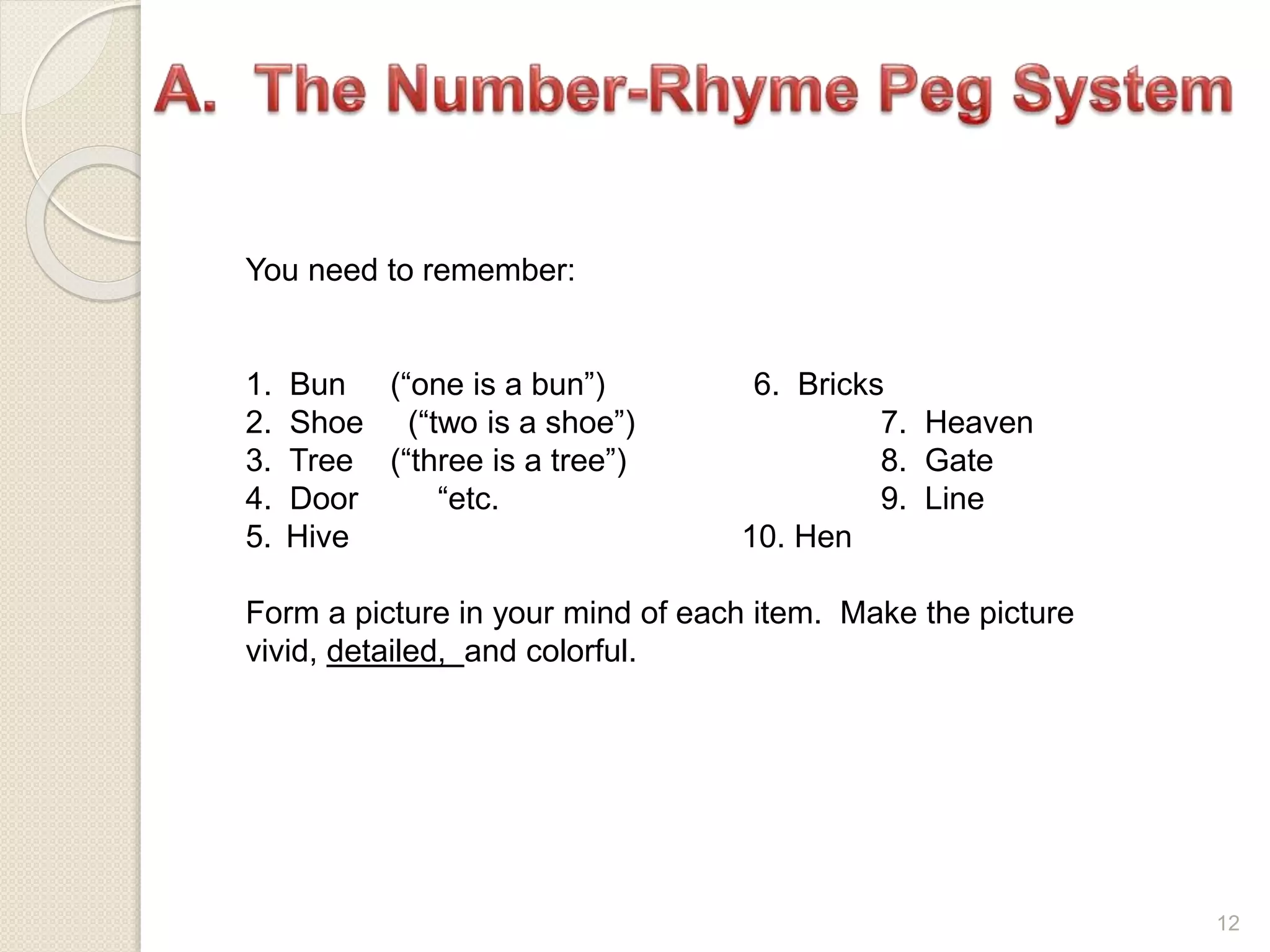 A. The Number-Rhyme Peg System

You need to remember:

1. Bun (“one is a bun”)
2. Shoe (“two is a shoe”)
3. Tree (“three is a tree”)
4. Door “etc.
5. Hive

6. Bricks
7. Heaven
8. Gate
9. Line
10. Hen

Form a picture in your mind of each item. Make the picture vivid, detailed, and colorful.

12